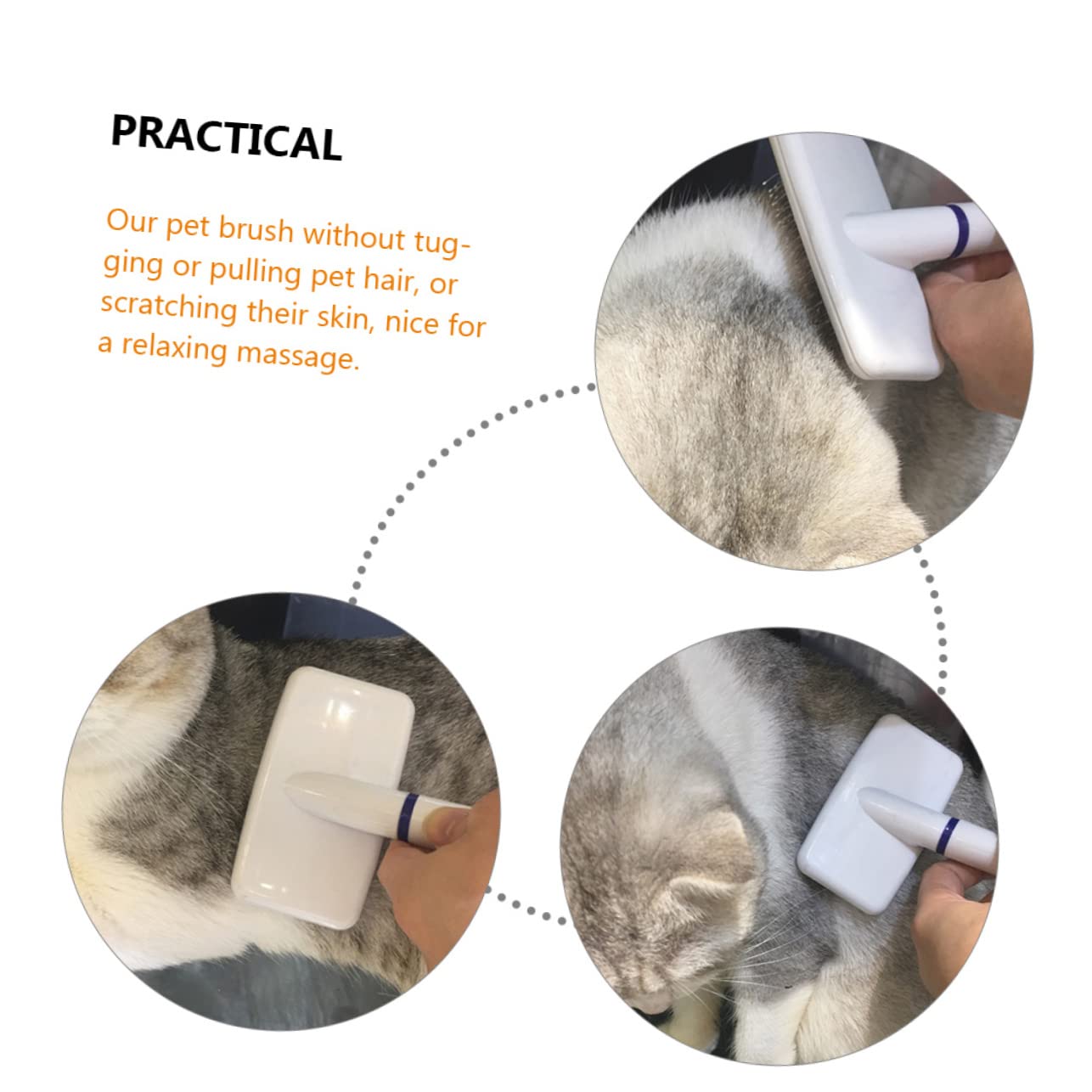 PRACTICAL

Our pet brush without tugging or pulling pet hair, or scratching their skin, nice for a relaxing massage.