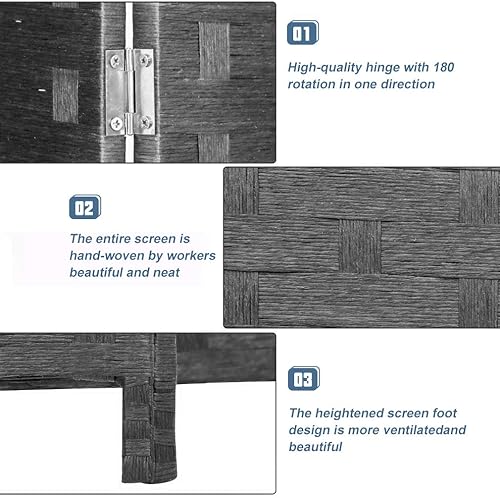 01

High-quality hinge with 180 rotation in one direction

02

The entire screen is hand-woven by workers beautiful and neat

03

The heightened screen foot design is more ventilatedand beautiful