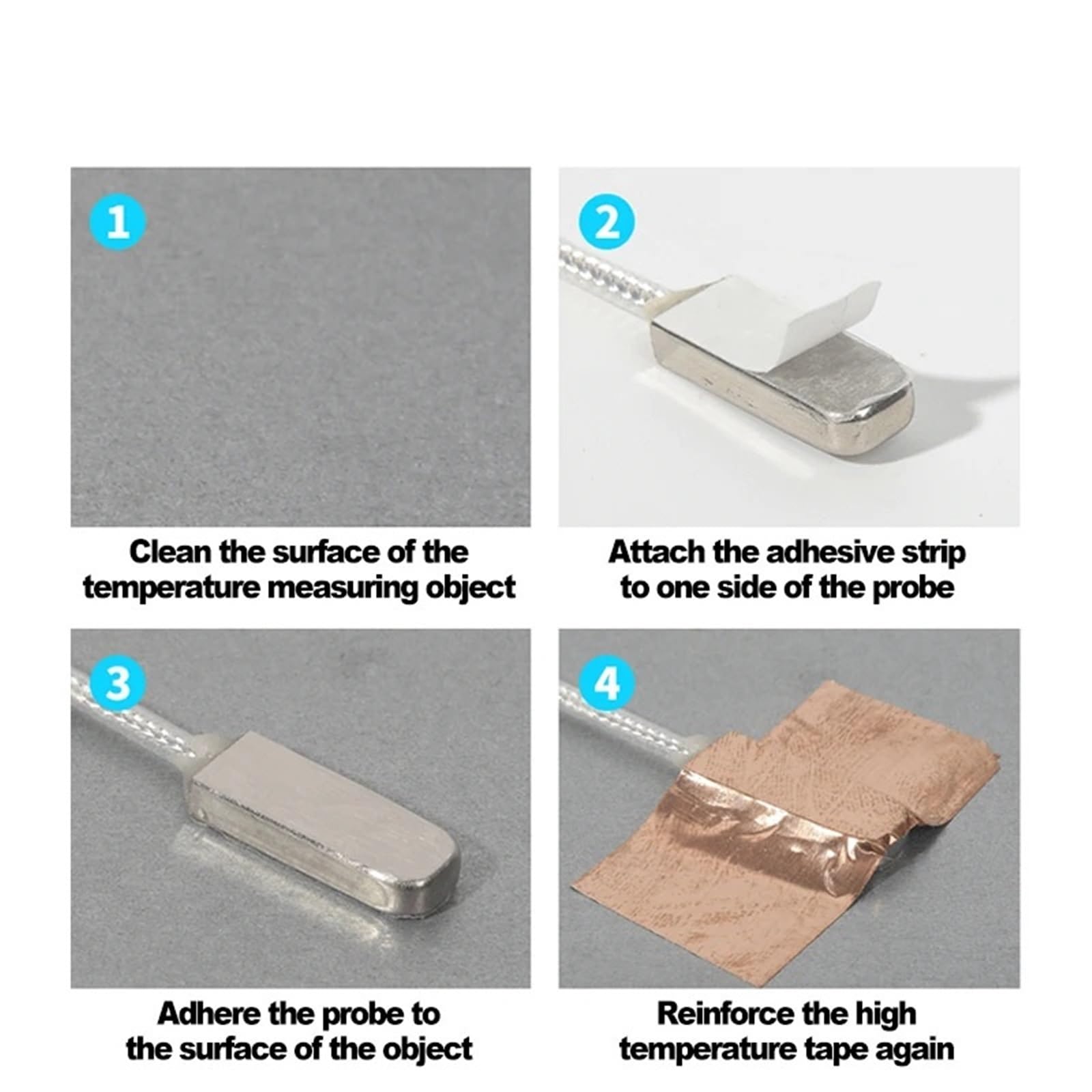 1

Clean the surface of the temperature measuring object

2

Attach the adhesive strip to one side of the probe

3

Adhere the probe to the surface of the object

4

Reinforce the high temperature tape again