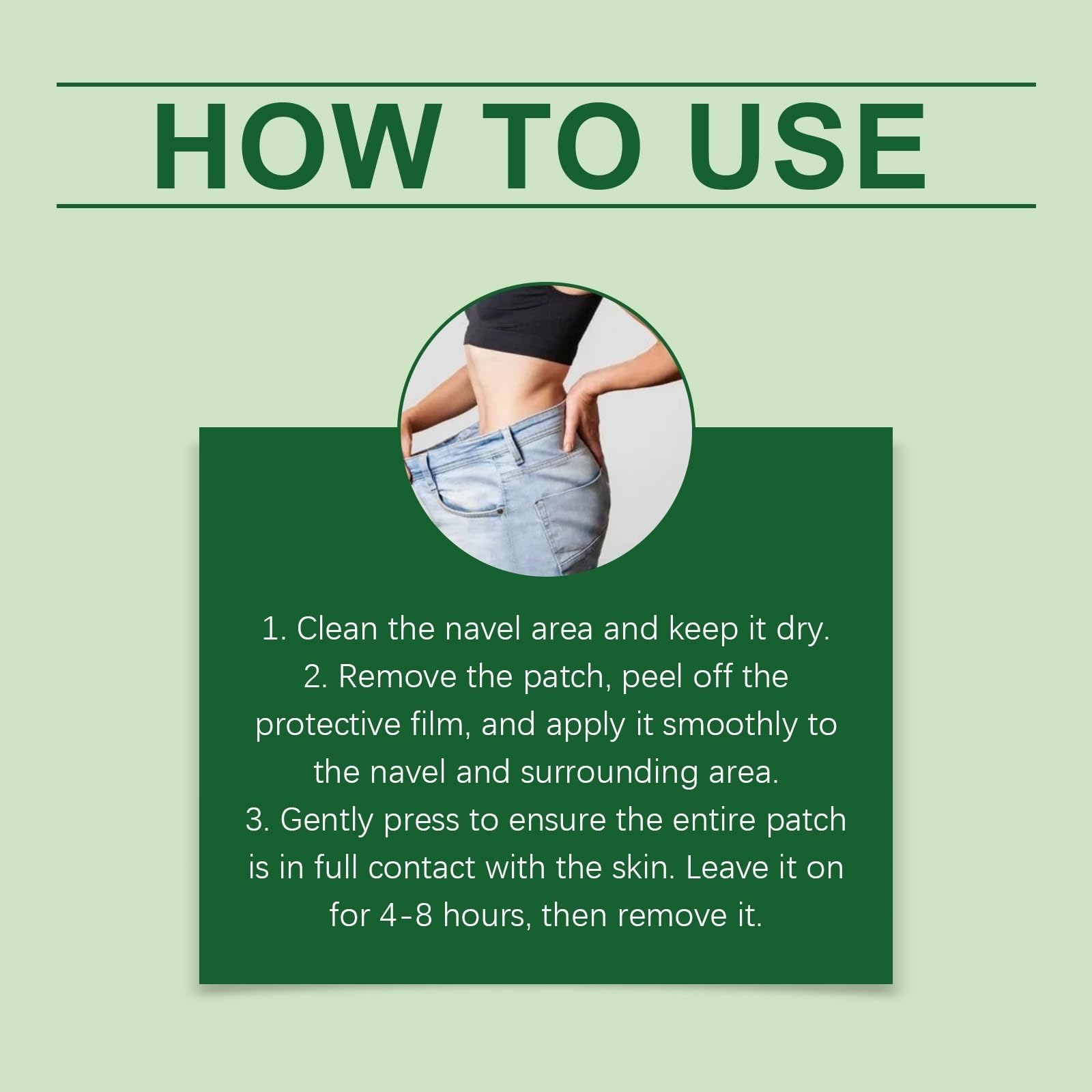 HOW TO USE

1. Clean the navel area and keep it dry.
2. Remove the patch, peel off the protective film, and apply it smoothly to the navel and surrounding area.
3. Gently press to ensure the entire patch is in full contact with the skin. Leave it on for 4-8 hours, then remove it.