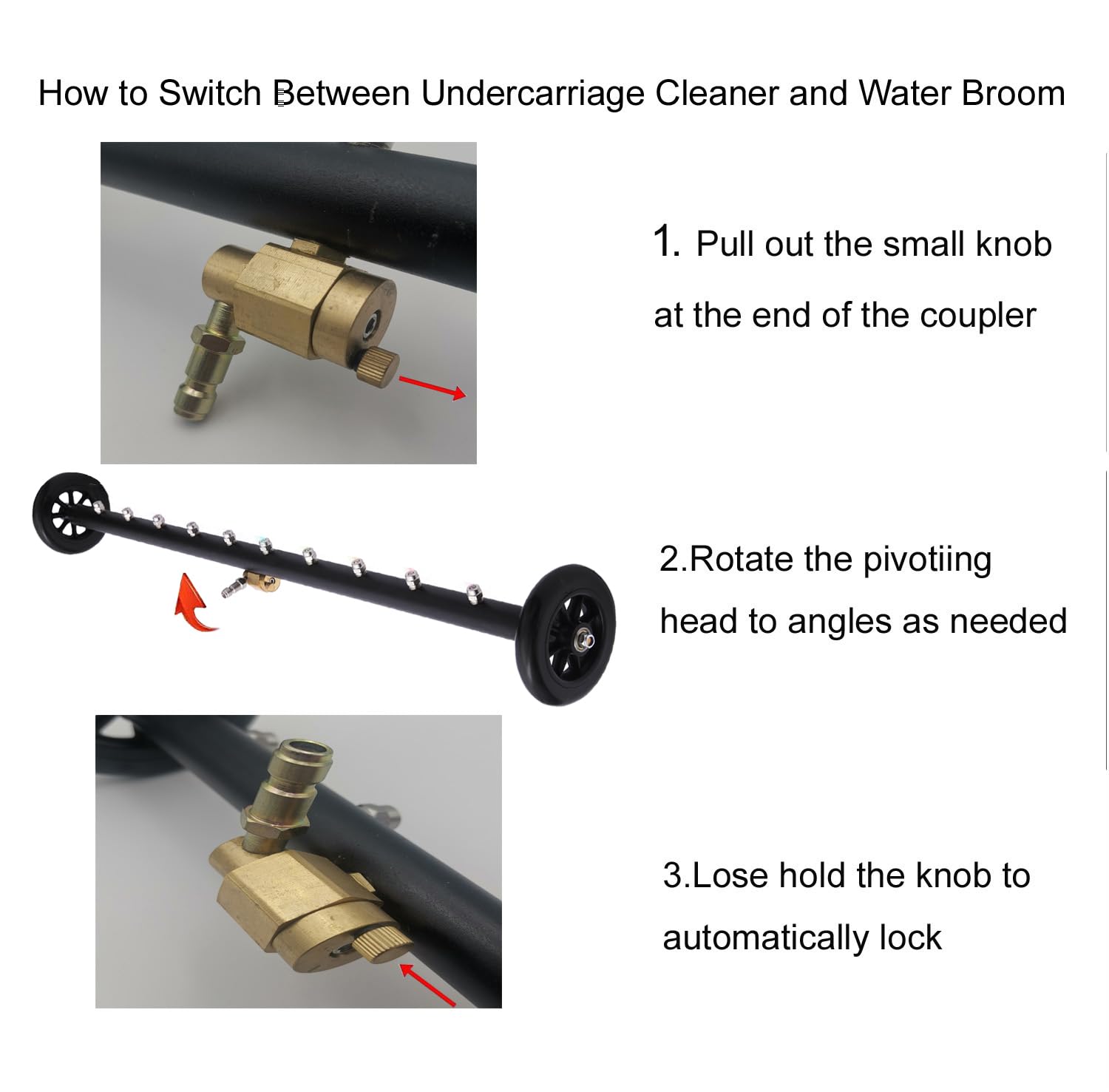 How to Switch Between Undercarriage Cleaner and Water Broom

1. Pull out the small knob at the end of the coupler

2.Rotate the pivotiing head to angles as needed

3.Lose hold the knob to automatically lock