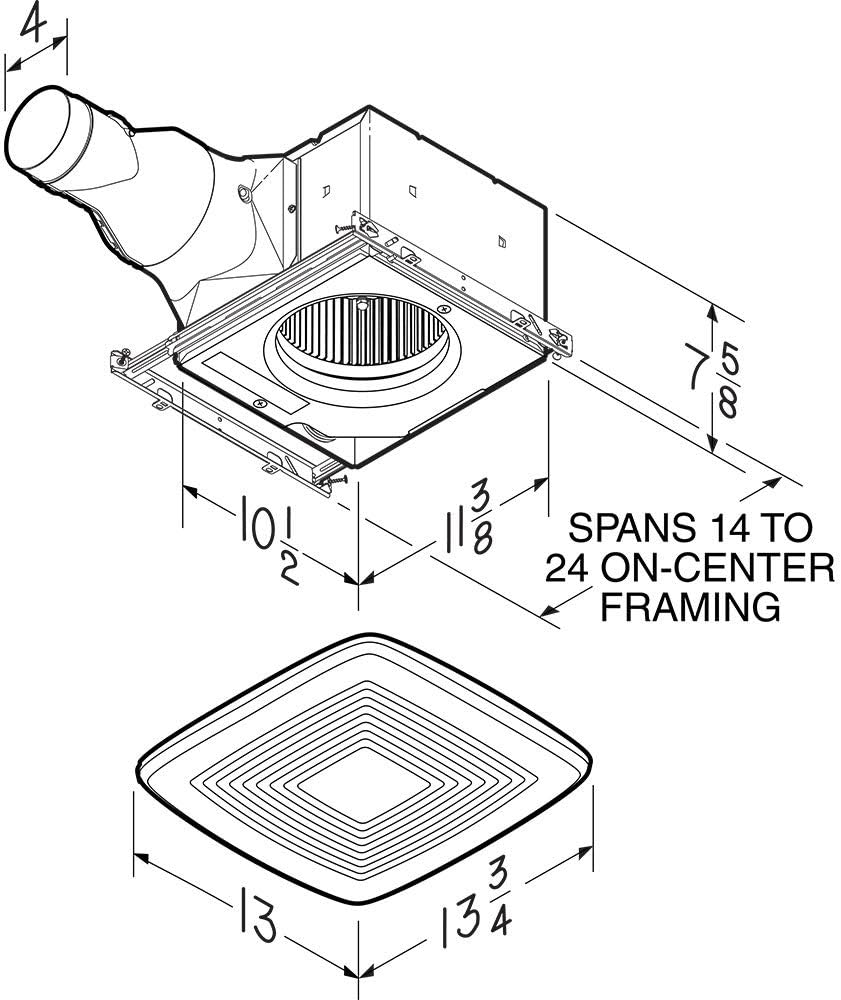 4

$7\frac{5}{8}$

$10\frac{1}{2}$

$11\frac{3}{8}$

SPANS 14 TO 24 ON-CENTER FRAMING

13

$13\frac{3}{4}$