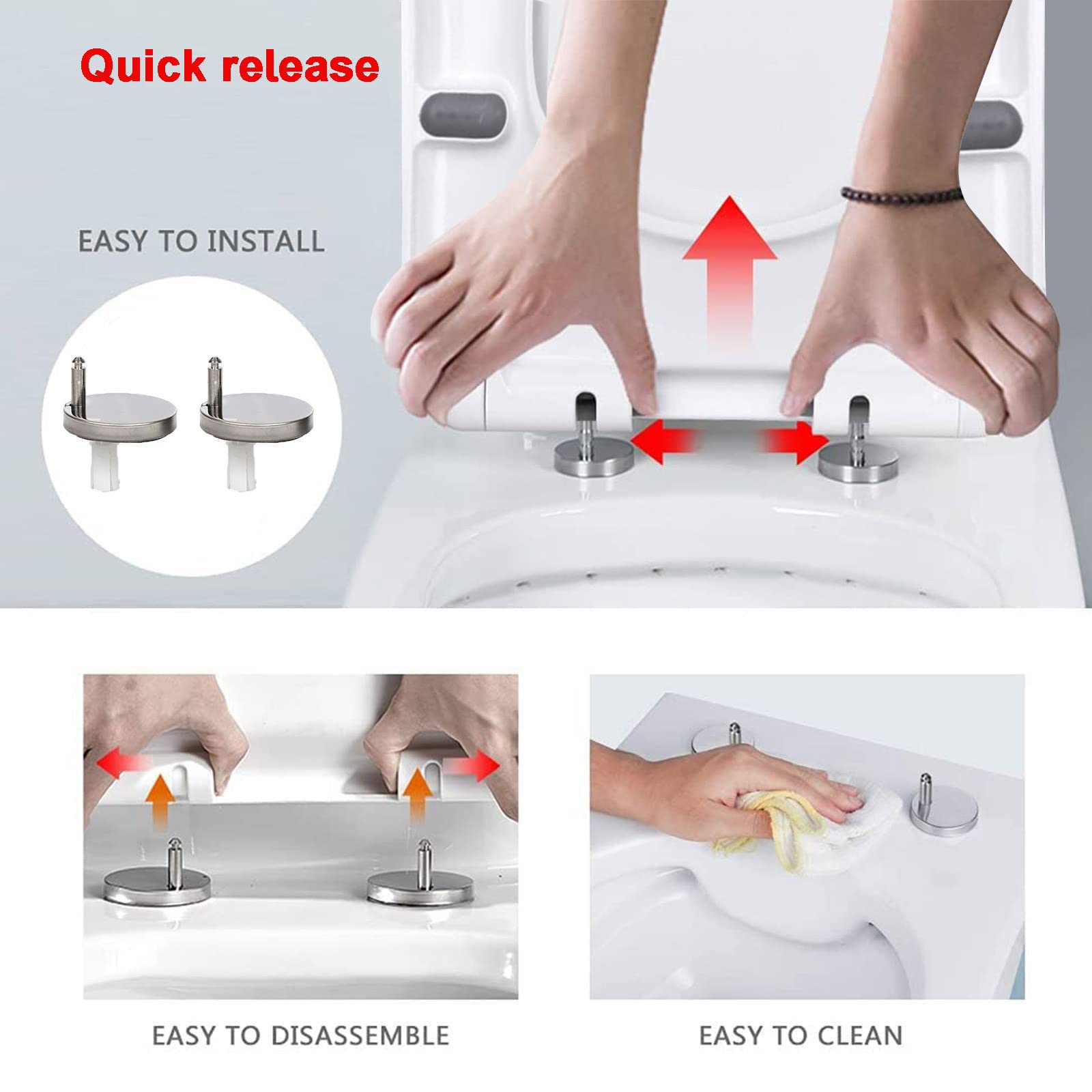 Quick release

EASY TO INSTALL

EASY TO DISASSEMBLE

EASY TO CLEAN