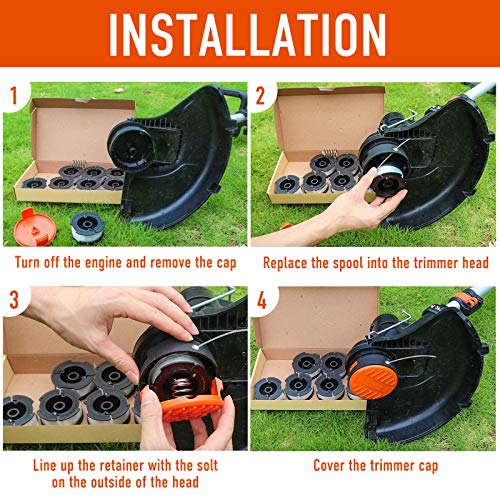 INSTALLATION

1

Turn off the engine and remove the cap

2

Replace the spool into the trimmer head

3

Line up the retainer with the solt on the outside of the head

4

Cover the trimmer cap