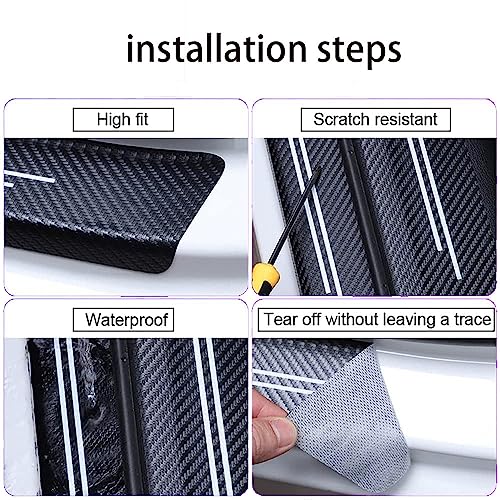 installation steps

High fit

Scratch resistant

Waterproof

Tear off without leaving a trace