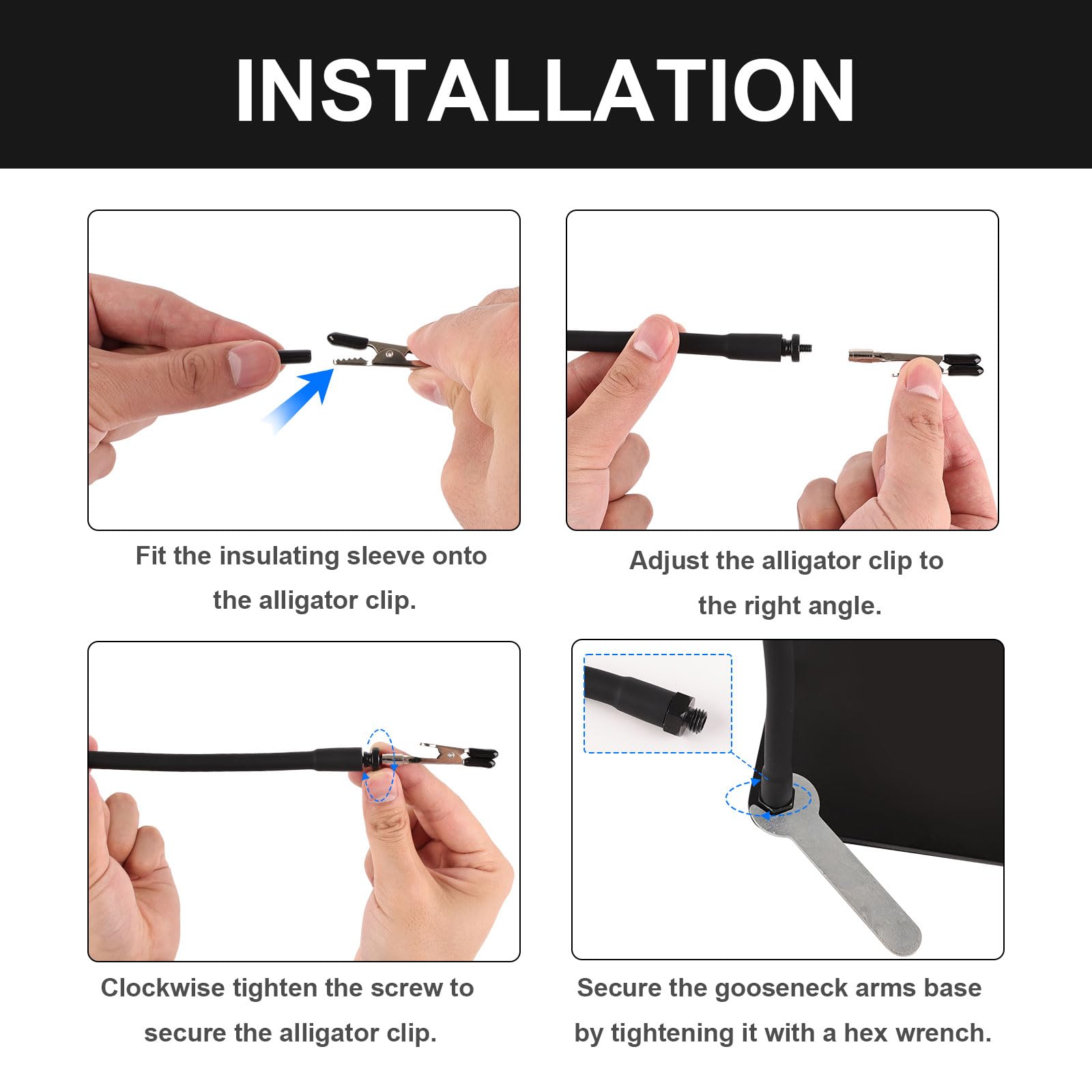 INSTALLATION

Fit the insulating sleeve onto the alligator clip.

Adjust the alligator clip to the right angle.

Clockwise tighten the screw to secure the alligator clip.

Secure the gooseneck arms base by tightening it with a hex wrench.