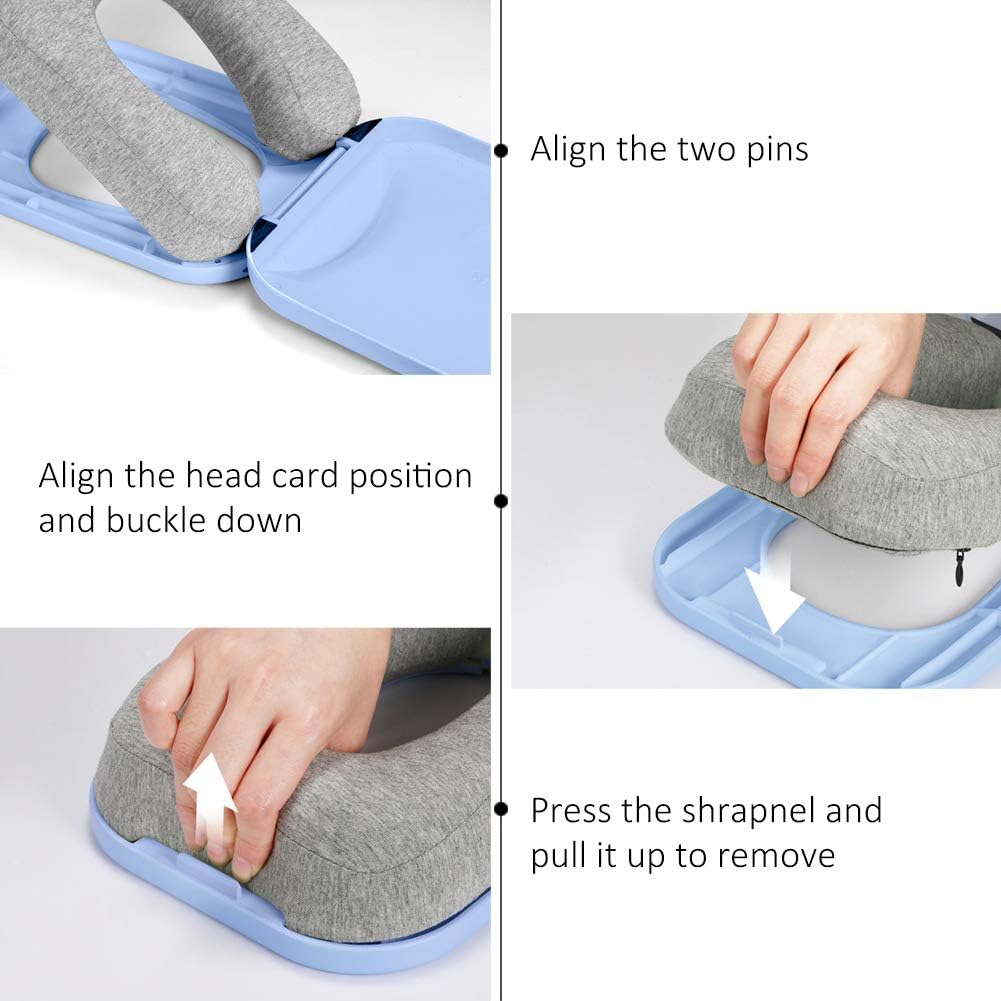 Align the two pins

Align the head card position and buckle down

Press the shrapnel and pull it up to remove