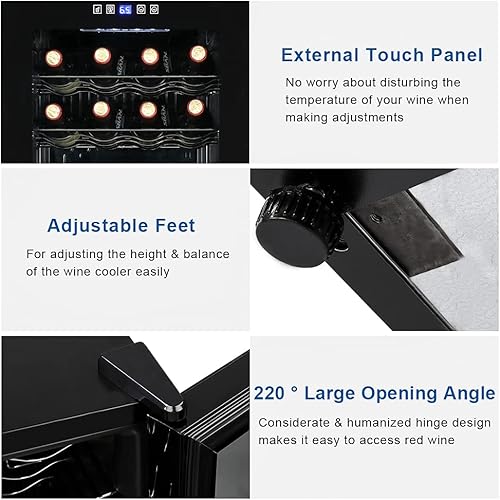 65

External Touch Panel

No worry about disturbing the temperature of your wine when making adjustments

Adjustable Feet

For adjusting the height & balance of the wine cooler easily

220 ° Large Opening Angle

Considerate & humanized hinge design makes it easy to access red wine