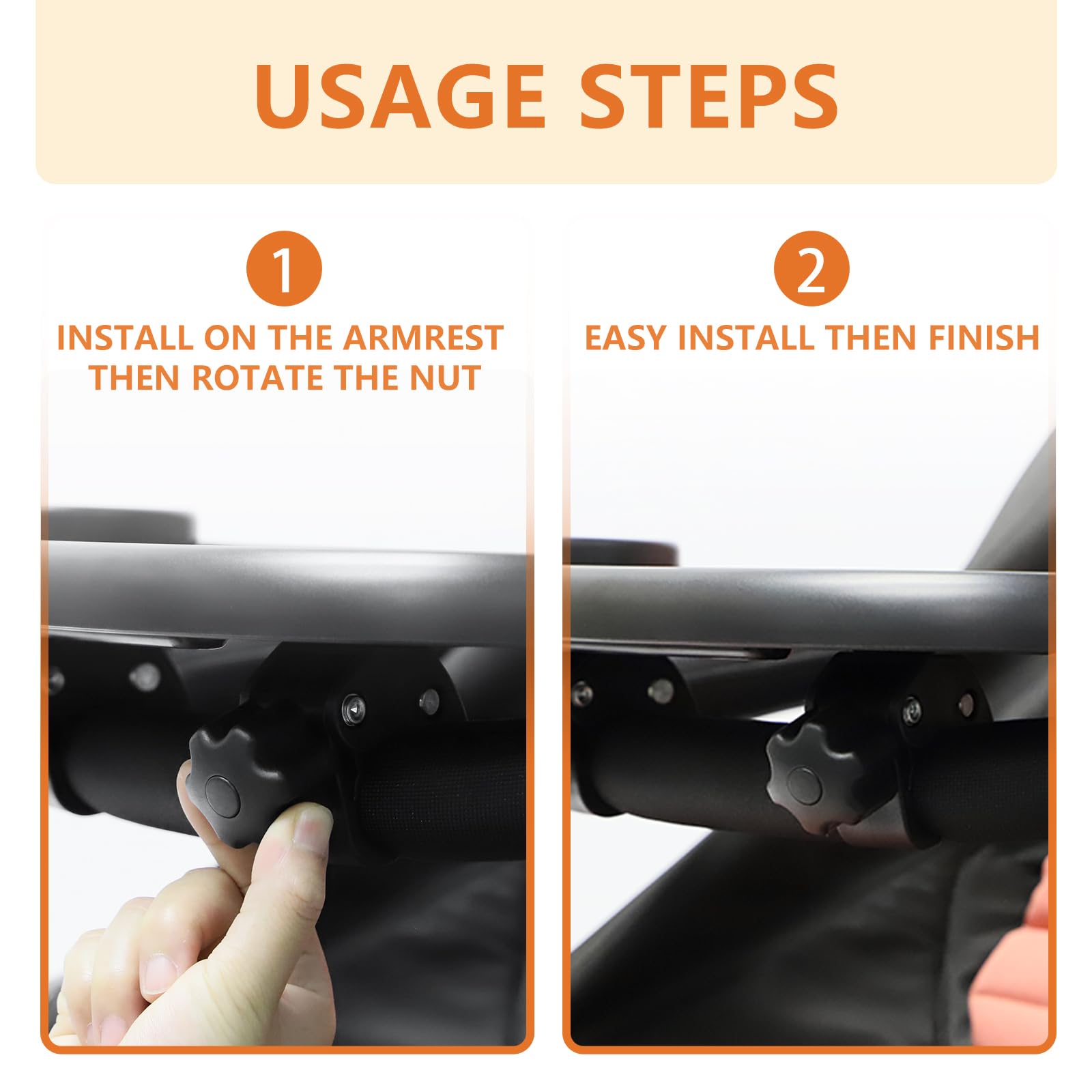 USAGE STEPS

1

INSTALL ON THE ARMREST THEN ROTATE THE NUT

2

EASY INSTALL THEN FINISH