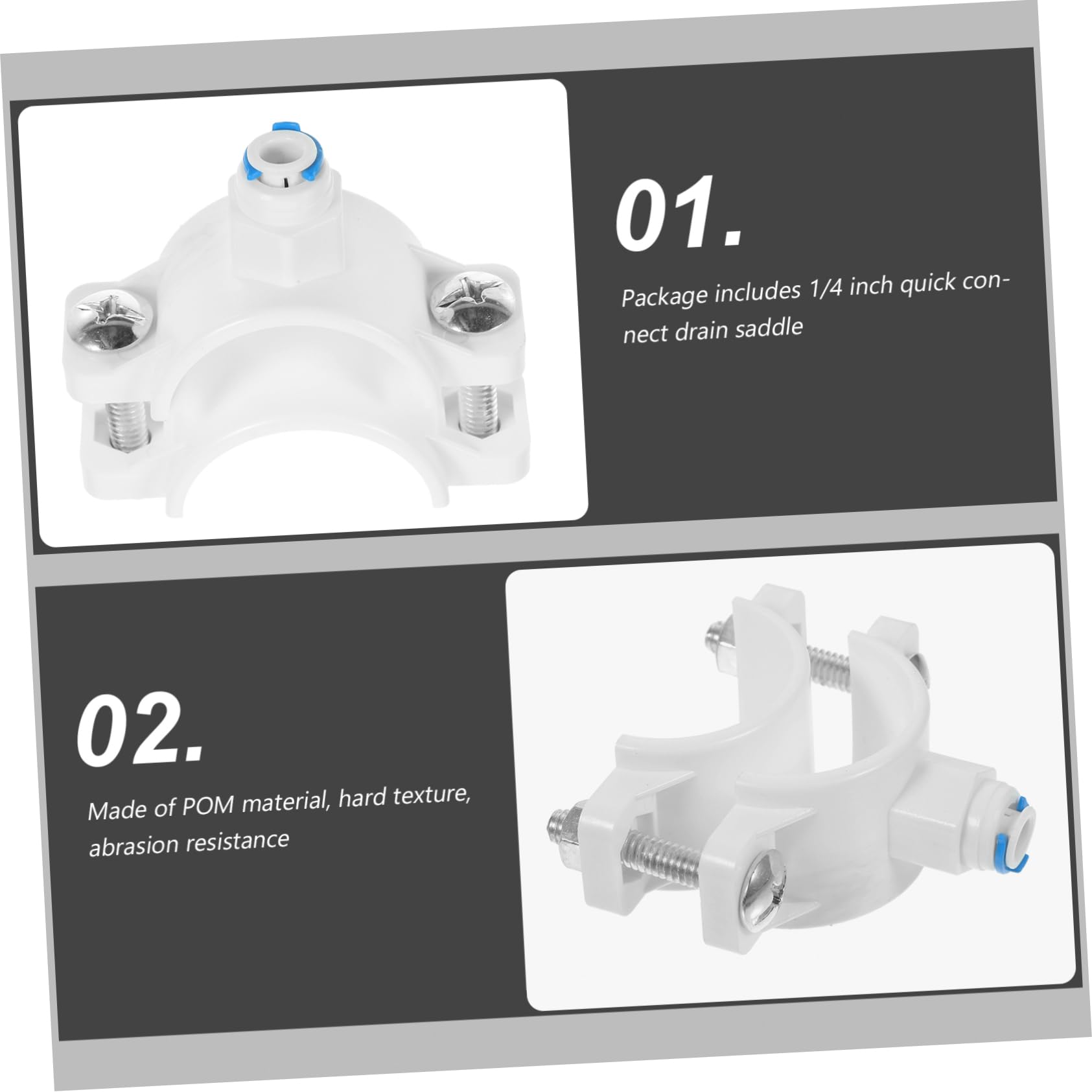 01.

Package includes 1/4 inch quick connect drain saddle

02.

Made of POM material, hard texture, abrasion resistance