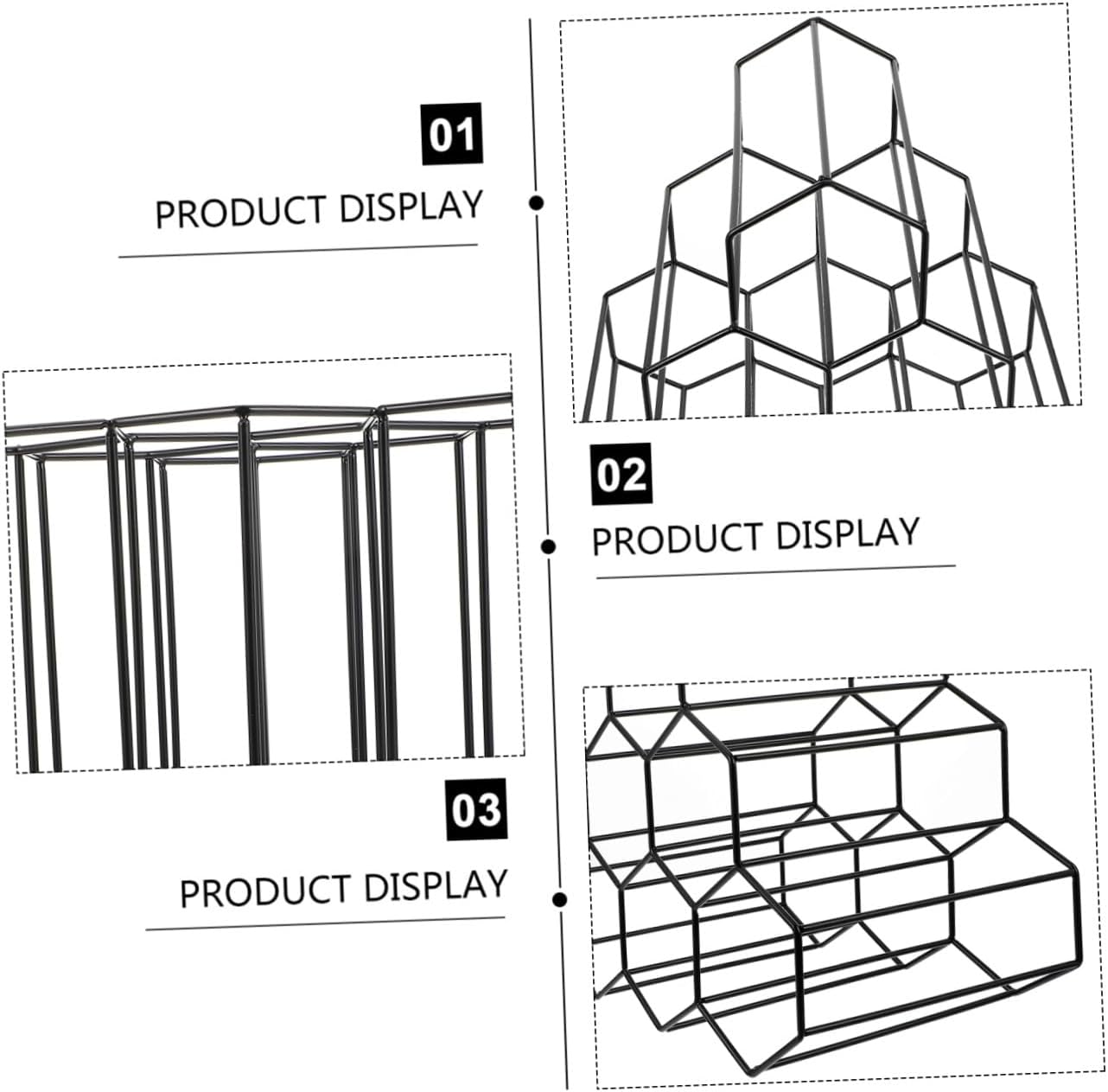 01

PRODUCT DISPLAY

02

PRODUCT DISPLAY

03

PRODUCT DISPLAY