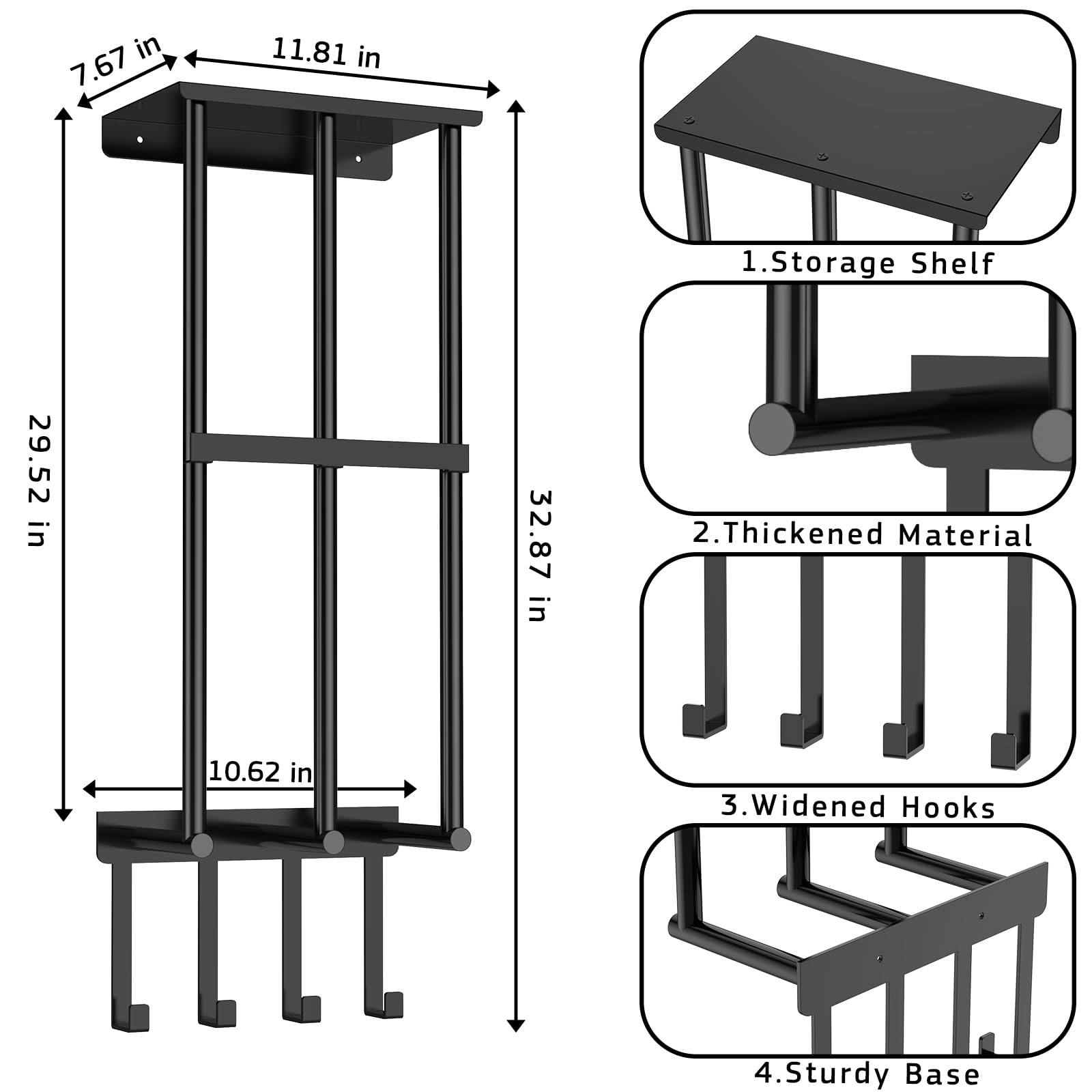 7.67 in
11.81 in
29.52 in
32.87 in
10.62 in

1.Storage Shelf
2.Thickened Material
3.Widened Hooks
4.Sturdy Base