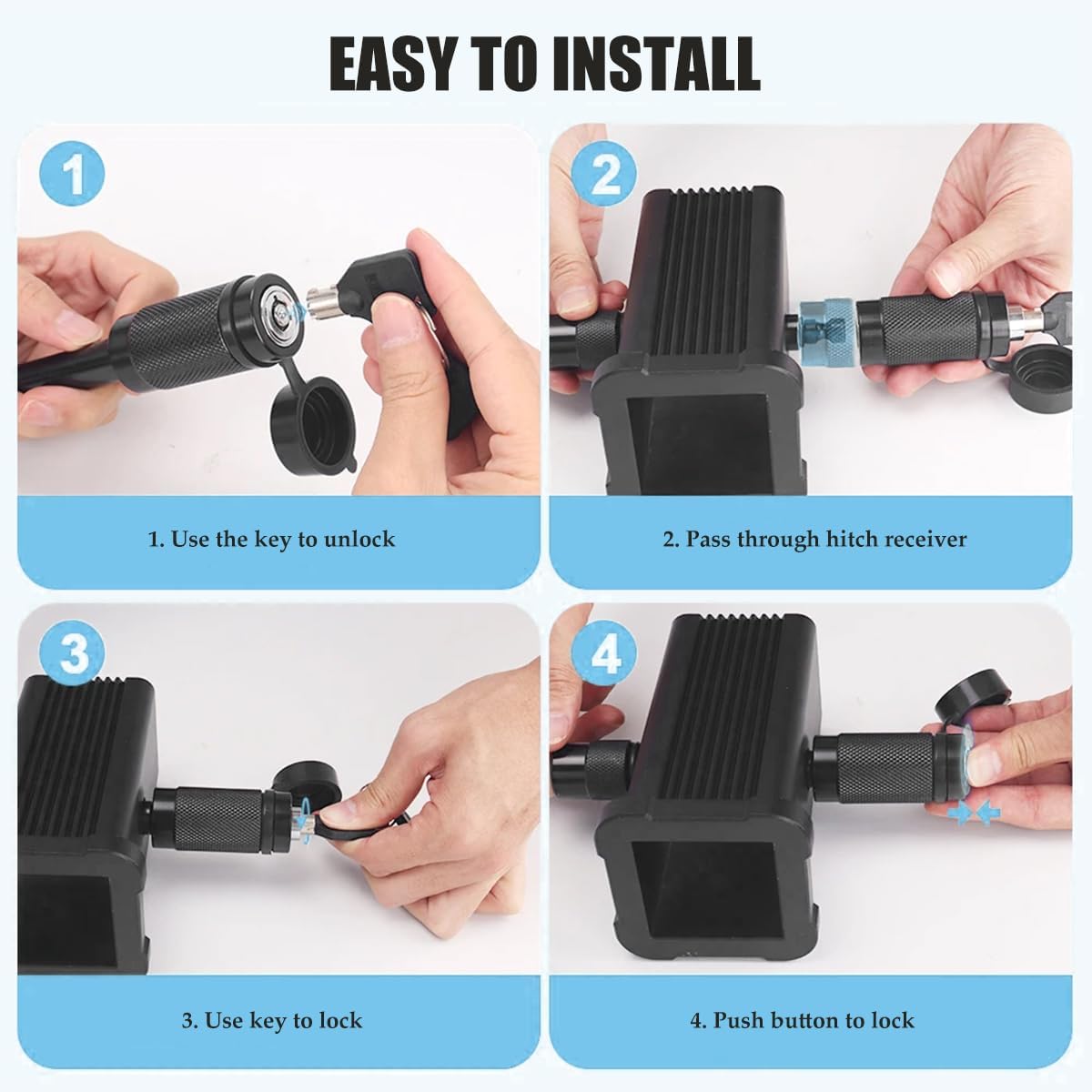 EASY TO INSTALL

1

1. Use the key to unlock

2

2. Pass through hitch receiver

3

3. Use key to lock

4

4. Push button to lock