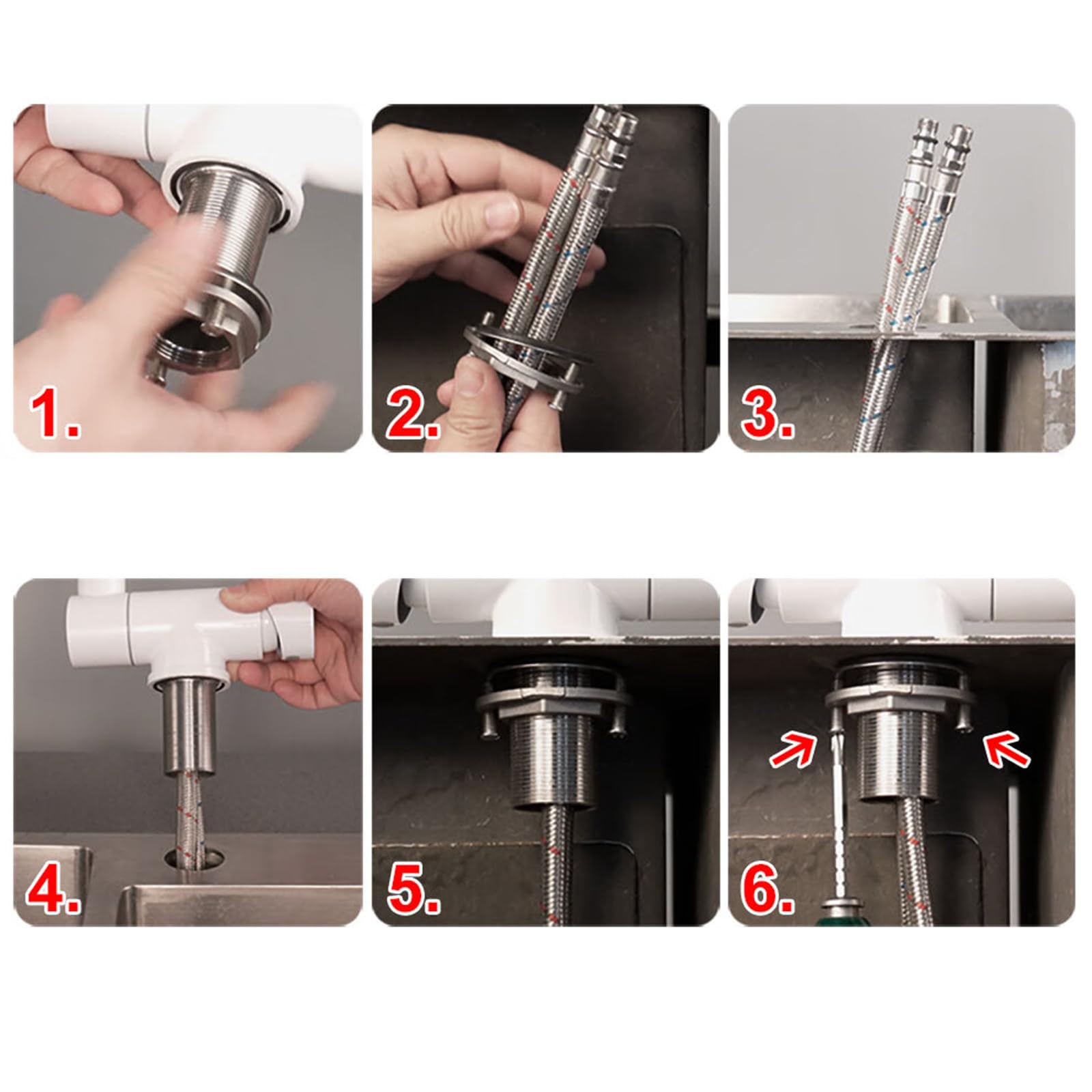 1.

2.

3.

4.

5.

6.