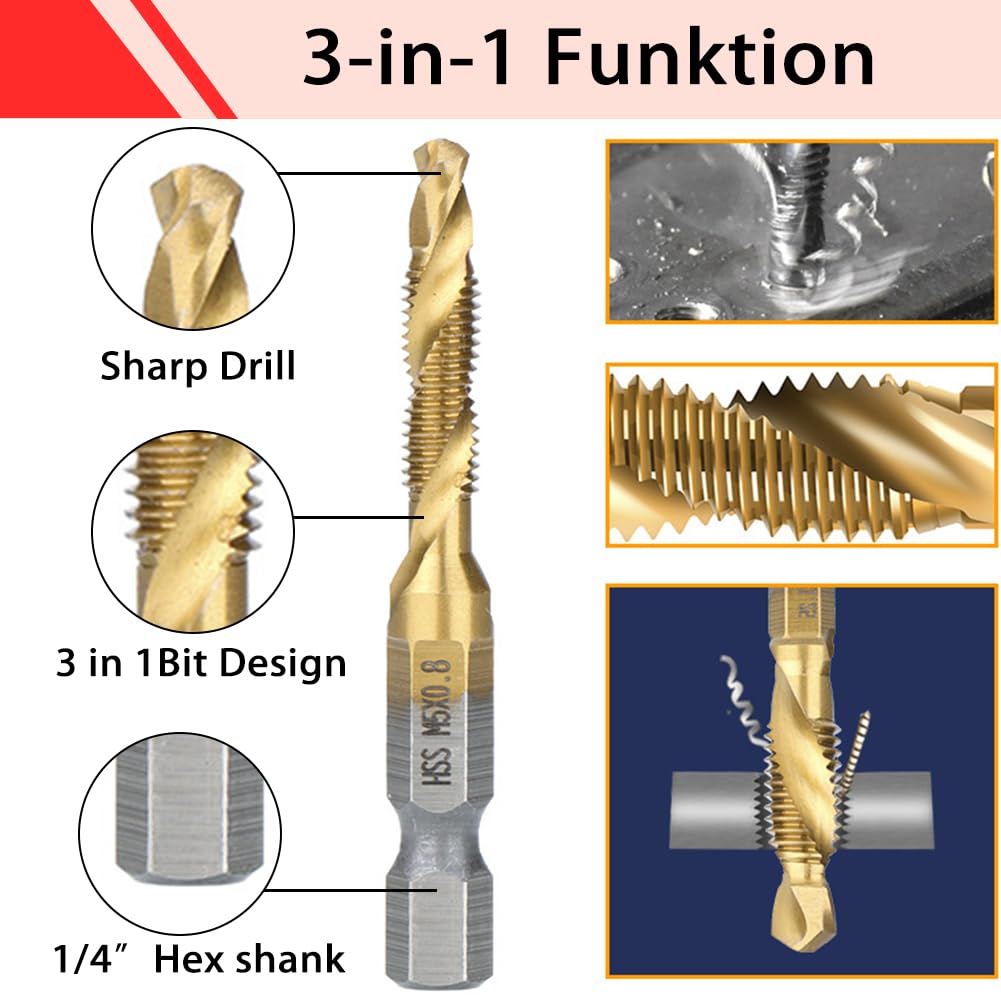 3-in-1 Funktion

Sharp Drill

3 in 1Bit Design

1/4″ Hex shank

HSS M5X0.8