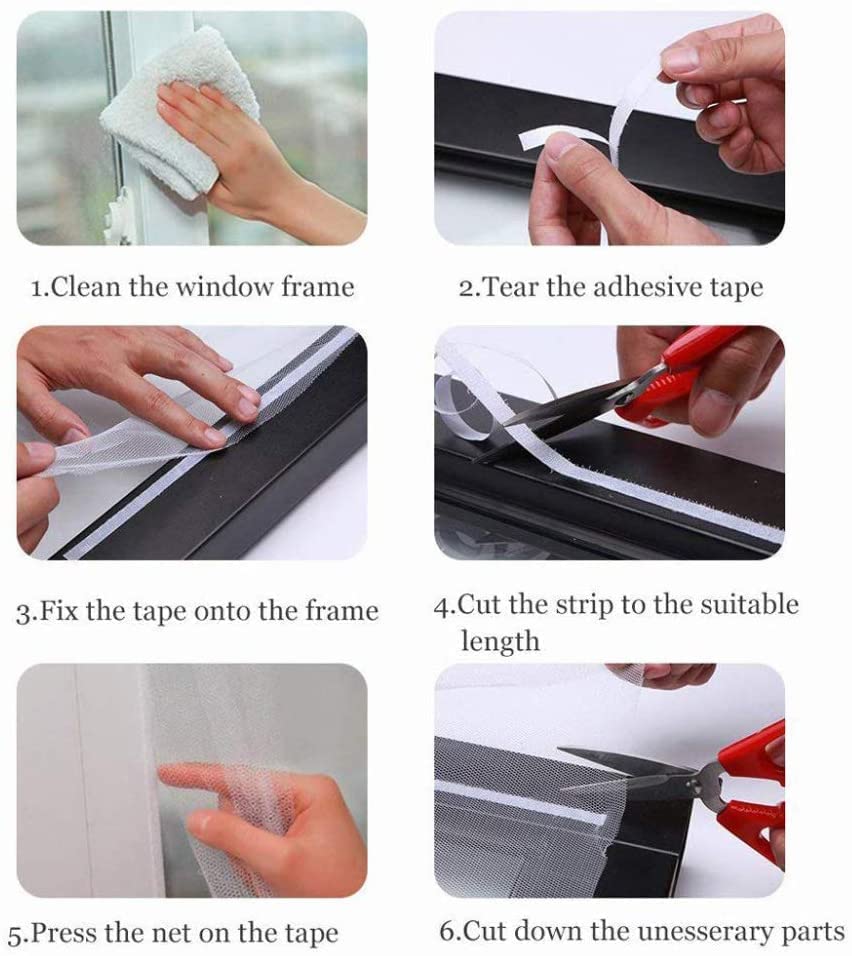 1.Clean the window frame

2.Tear the adhesive tape

3.Fix the tape onto the frame

4.Cut the strip to the suitable length

5.Press the net on the tape

6.Cut down the unesserary parts