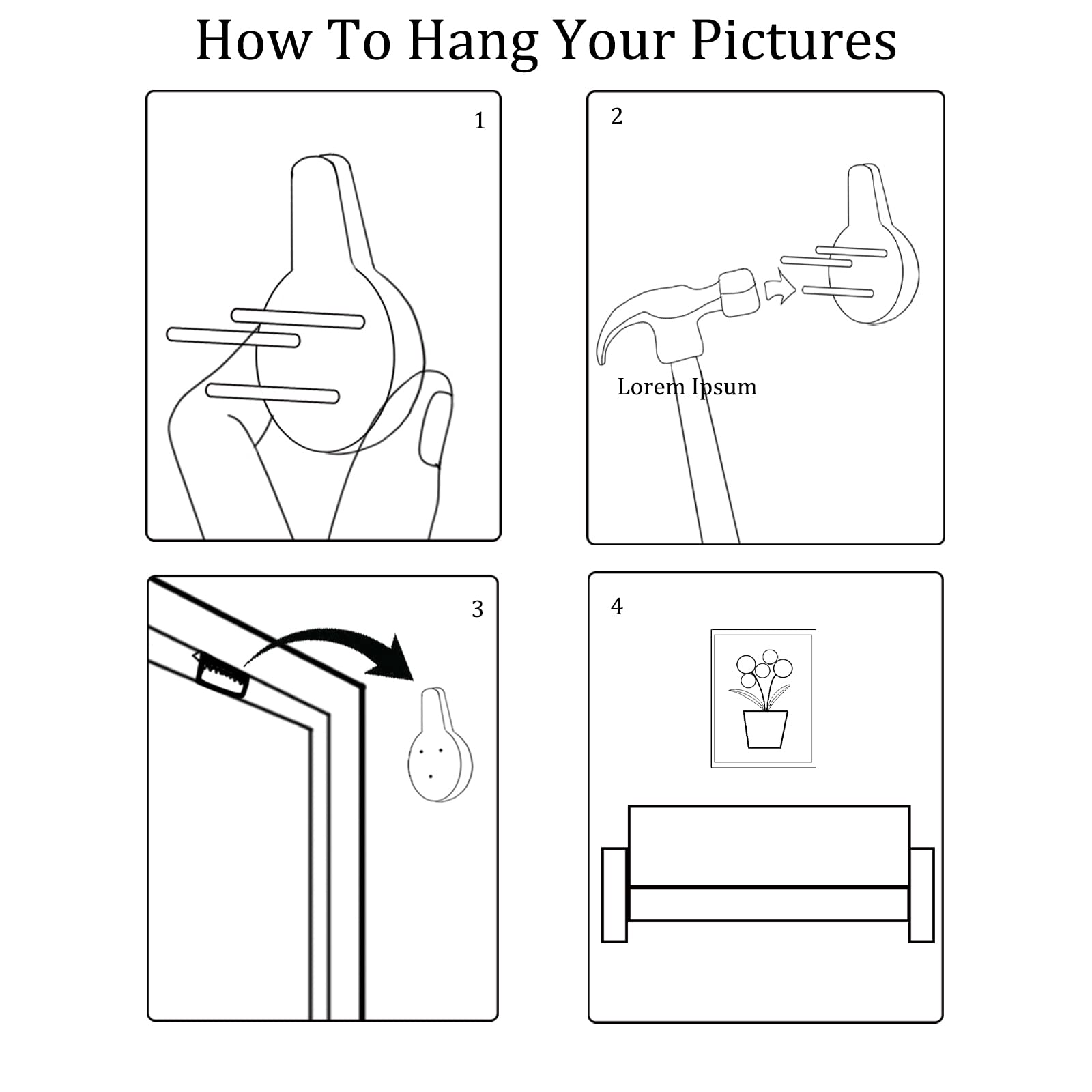 How To Hang Your Pictures

1

2

Lorem Ipsum

3

4