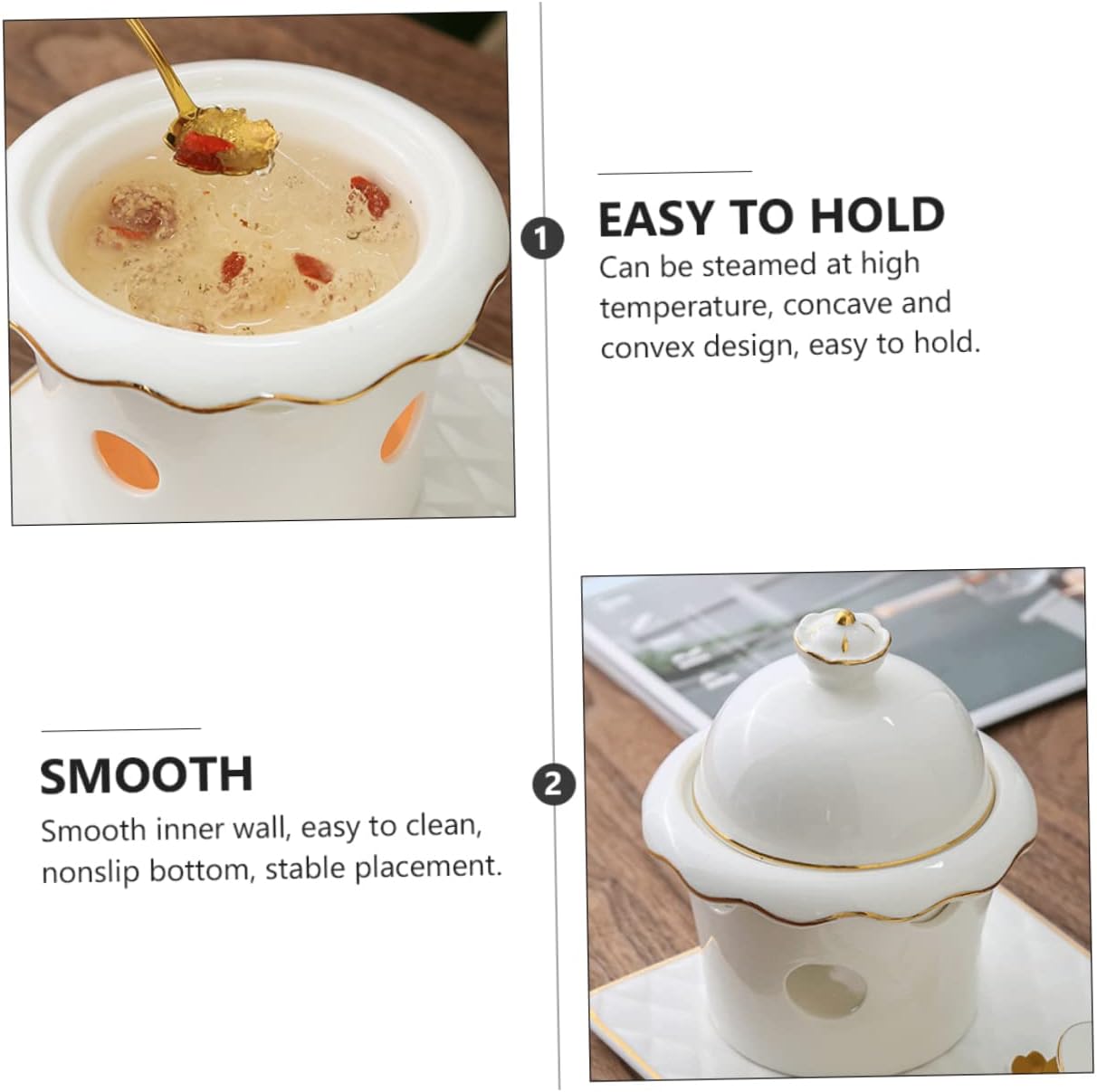 1

EASY TO HOLD

Can be steamed at high temperature, concave and convex design, easy to hold.

SMOOTH

Smooth inner wall, easy to clean, nonslip bottom, stable placement.

2