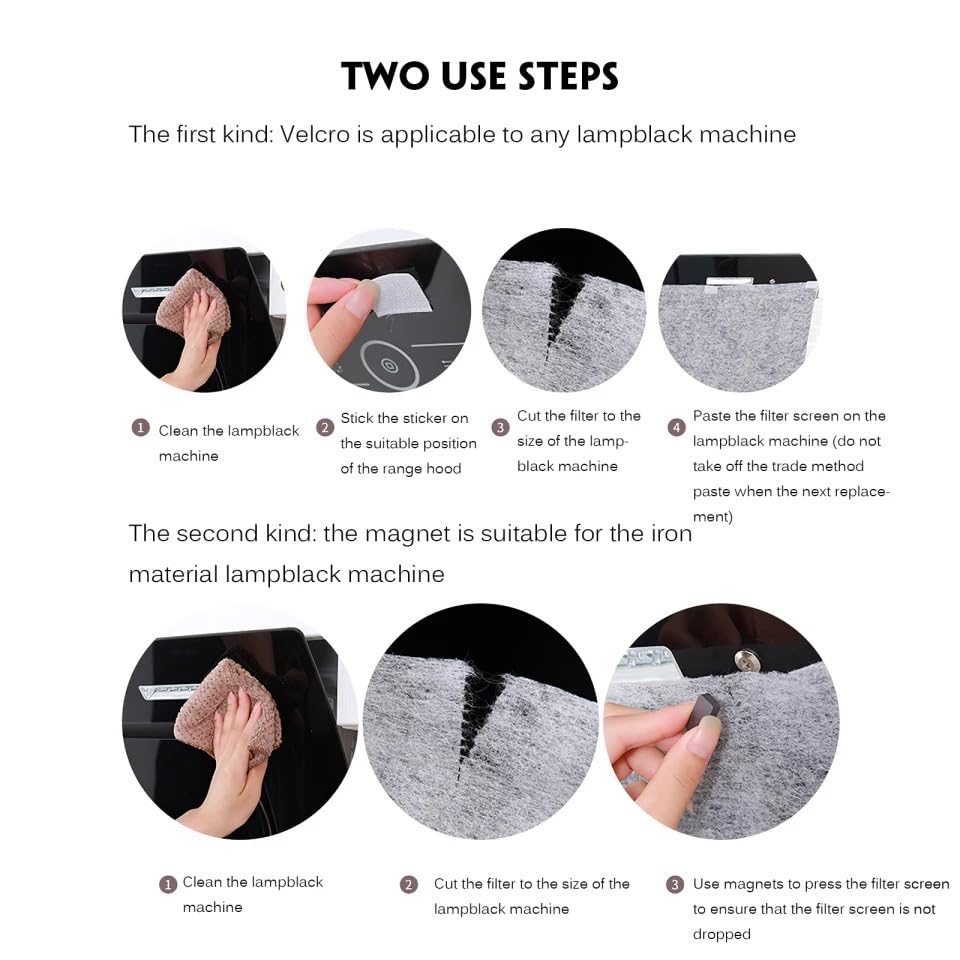 TWO USE STEPS

The first kind: Velcro is applicable to any lampblack machine

1 Clean the lampblack machine

2 Stick the sticker on the suitable position of the range hood

3 Cut the filter to the size of the lampblack machine

4 Paste the filter screen on the lampblack machine (do not take off the trade method paste when the next replacement)

The second kind: the magnet is suitable for the iron material lampblack machine

1 Clean the lampblack machine

2 Cut the filter to the size of the lampblack machine

3 Use magnets to press the filter screen to ensure that the filter screen is not dropped