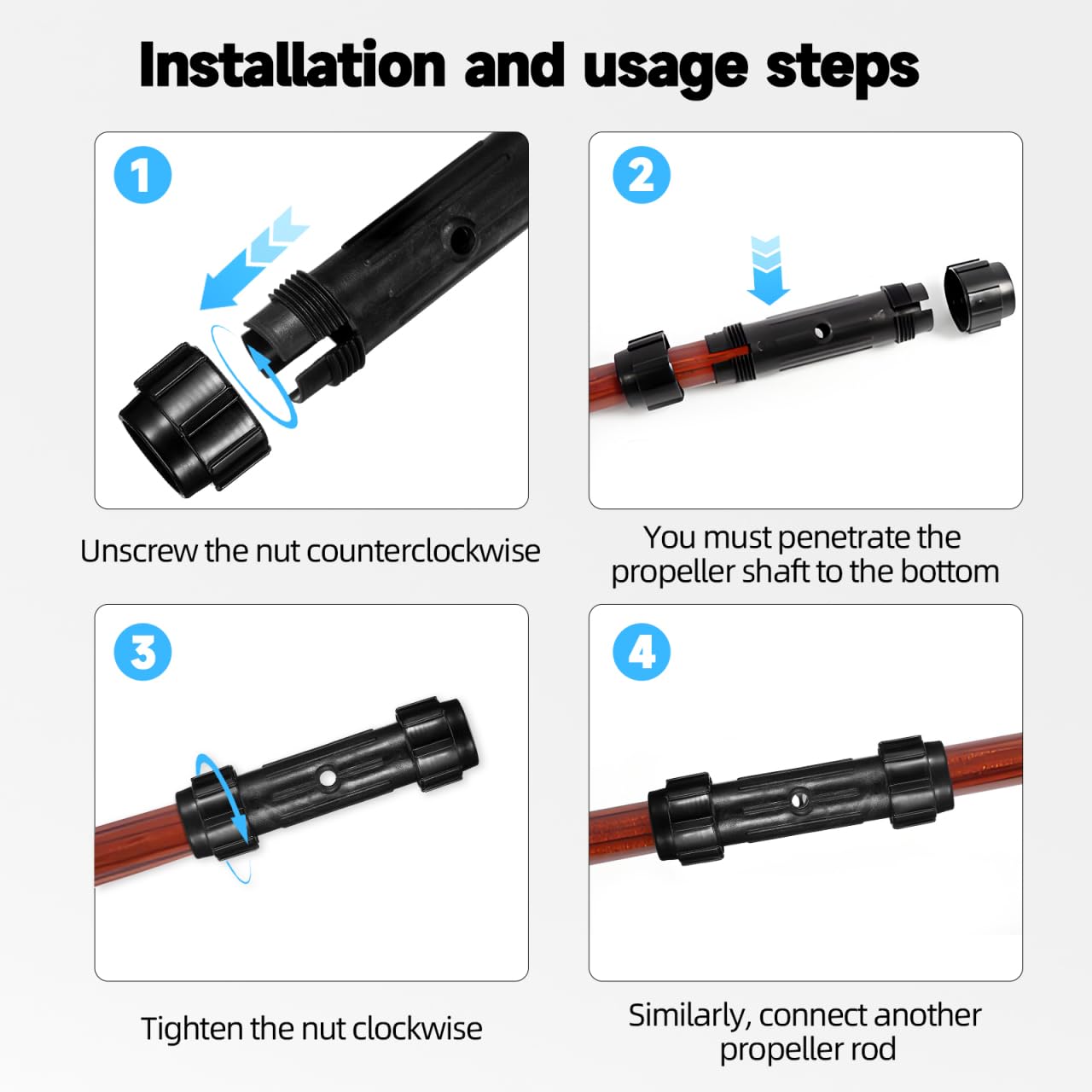 Installation and usage steps

1

Unscrew the nut counterclockwise

2

You must penetrate the propeller shaft to the bottom

3

Tighten the nut clockwise

4

Similarly, connect another propeller rod