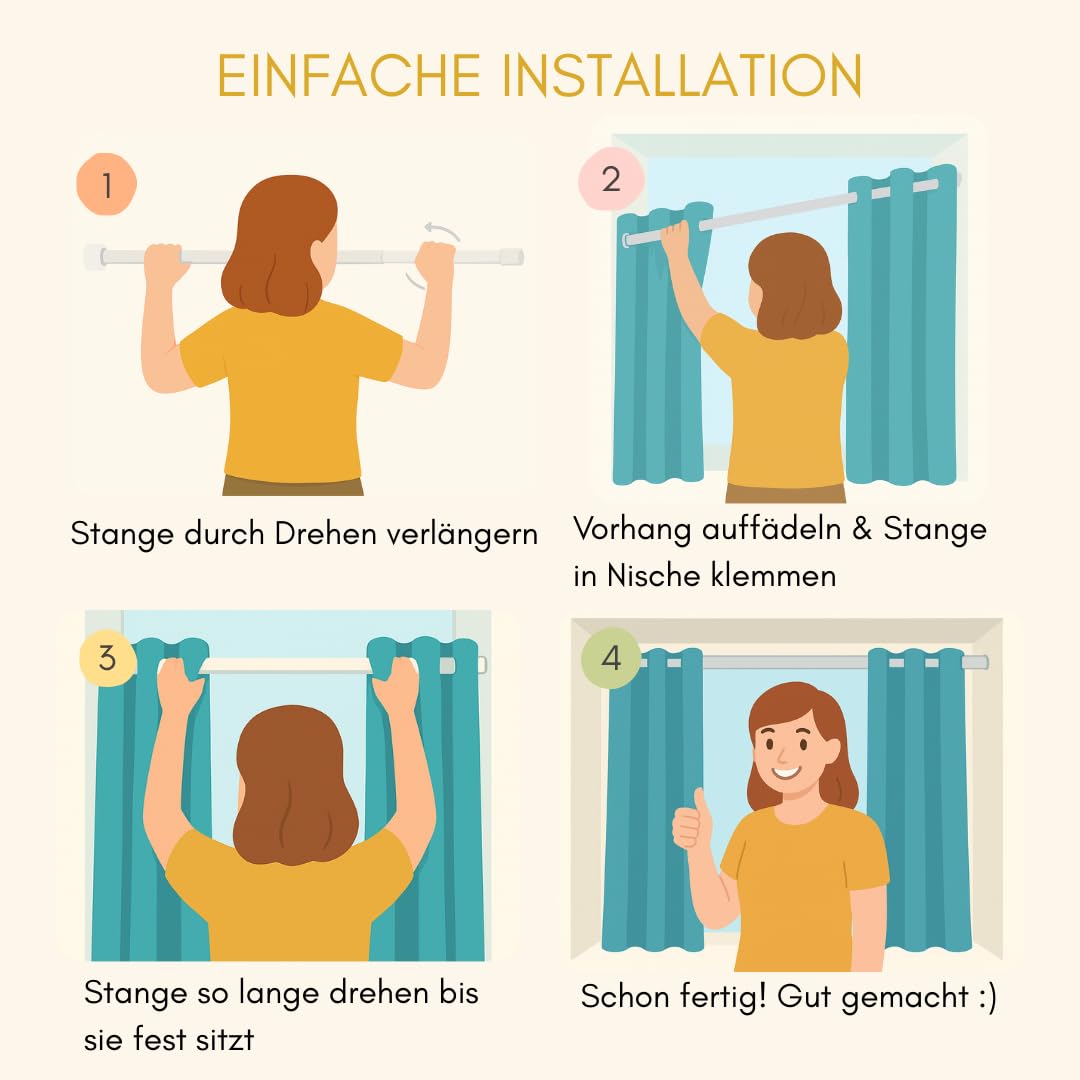 EINFACHE INSTALLATION

1

Stange durch Drehen verlängern

2

Vorhang auffädeln & Stange in Nische klemmen

3

Stange so lange drehen bis sie fest sitzt

4

Schon fertig! Gut gemacht :)