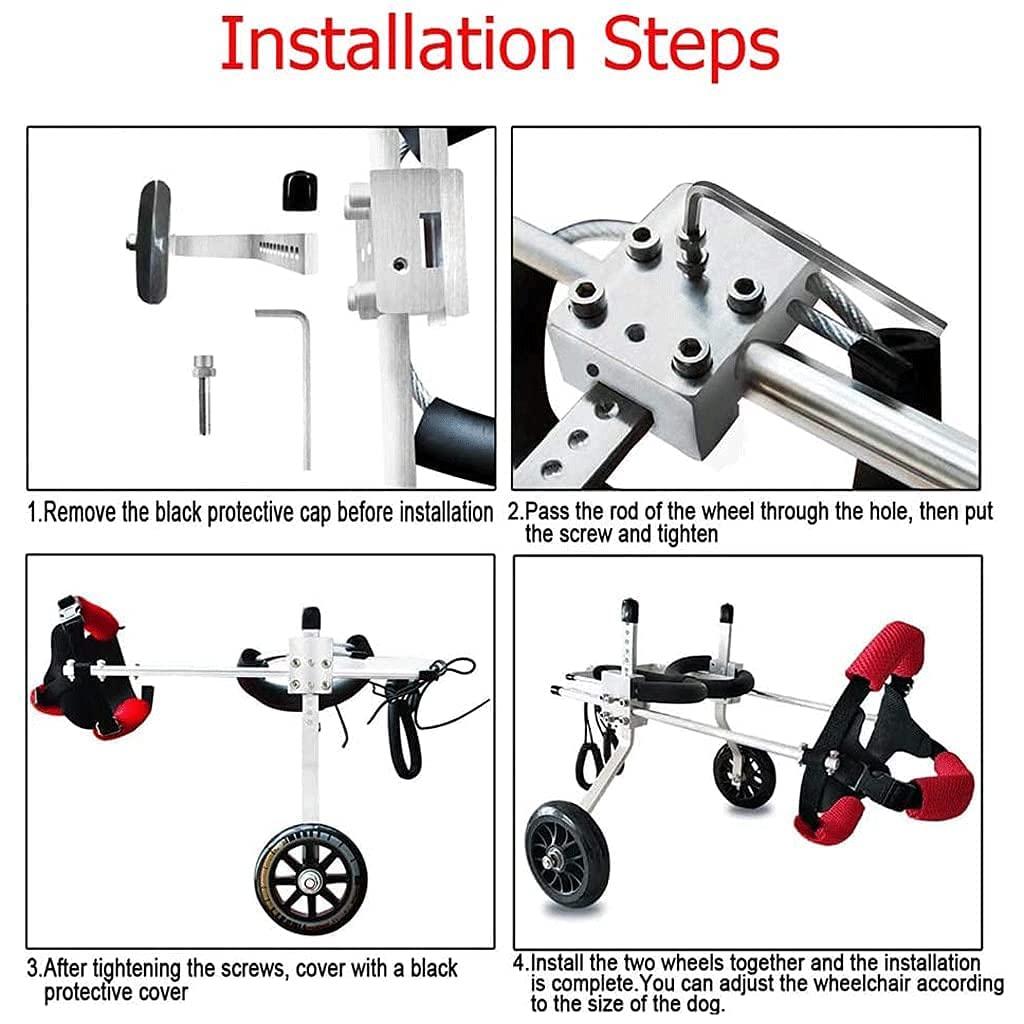 Installation Steps

1.Remove the black protective cap before installation

2.Pass the rod of the wheel through the hole, then put the screw and tighten

3.After tightening the screws, cover with a black protective cover

4.Install the two wheels together and the installation is complete.You can adjust the wheelchair according to the size of the dog.