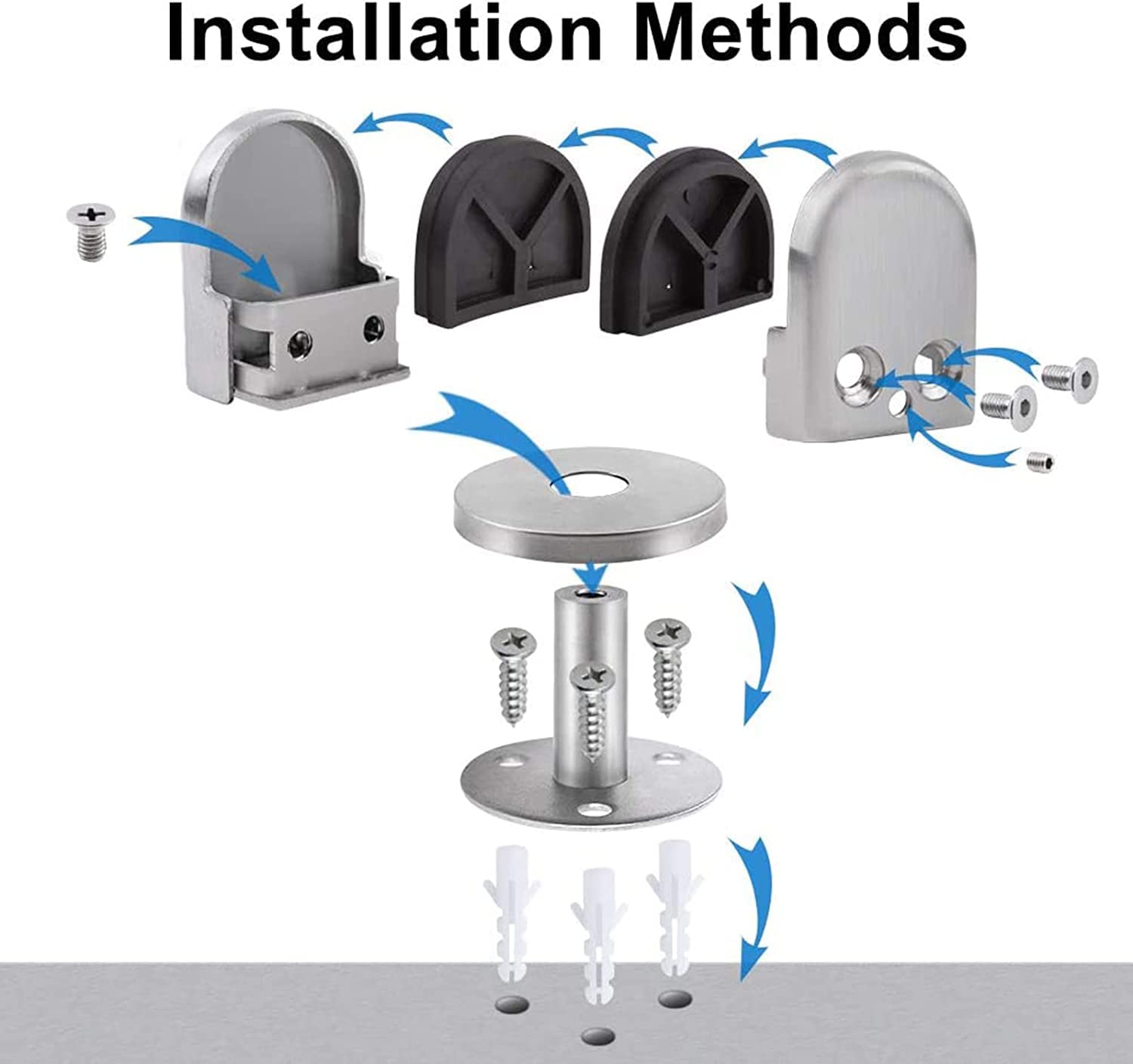 Installation Methods