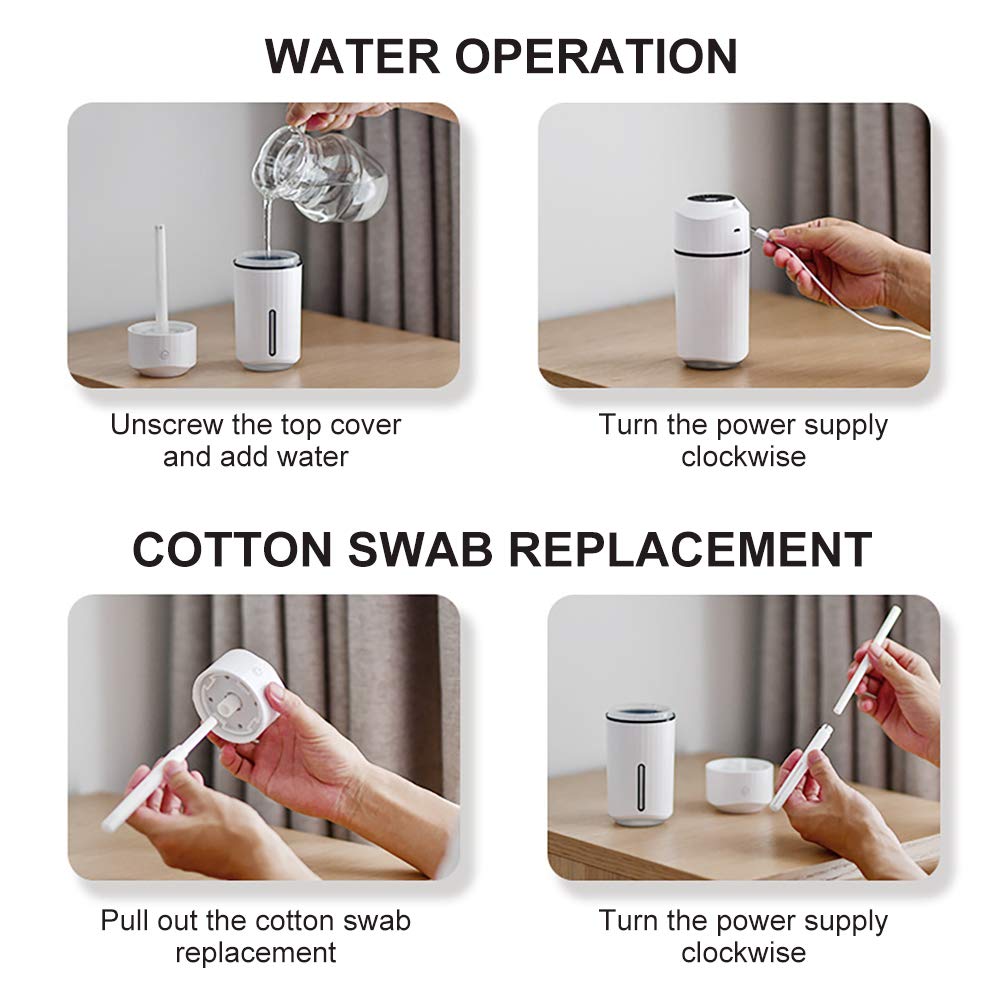 WATER OPERATION

Unscrew the top cover and add water

Turn the power supply clockwise

COTTON SWAB REPLACEMENT

Pull out the cotton swab replacement

Turn the power supply clockwise