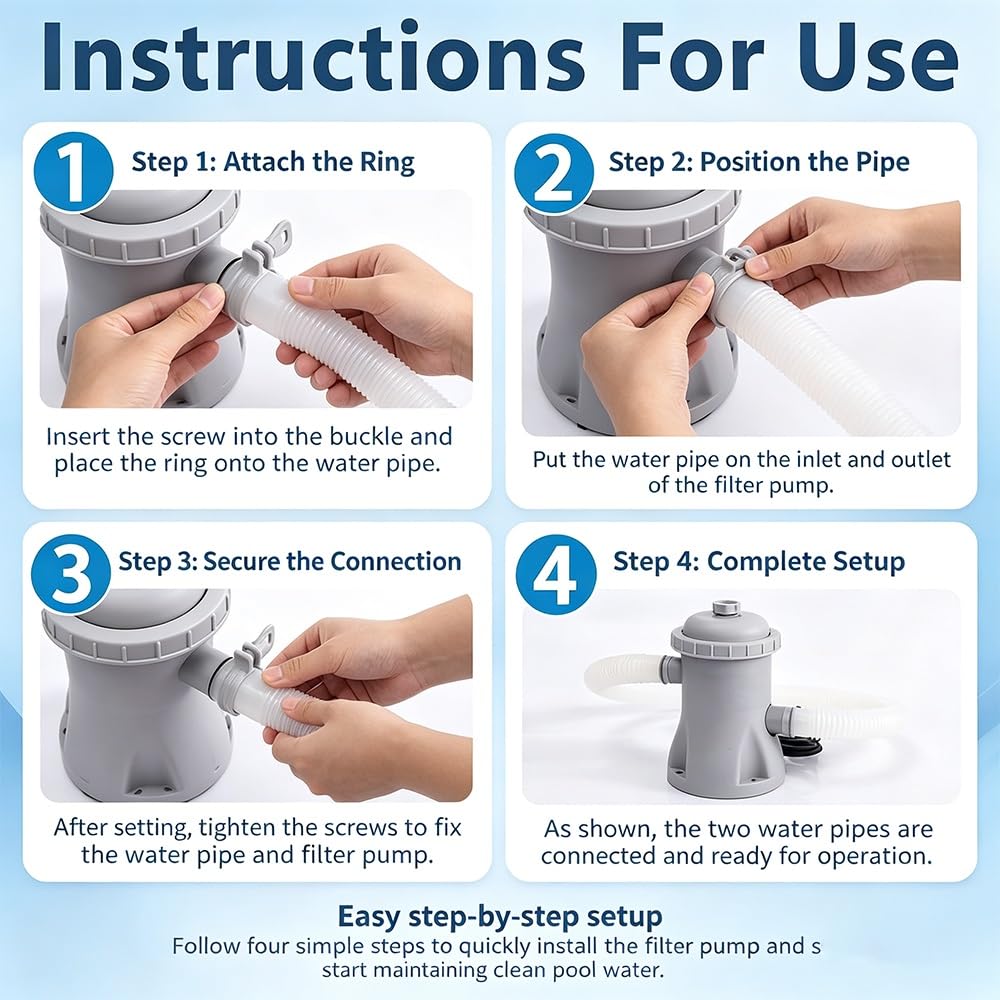 Instructions For Use

1 Step 1: Attach the Ring

Insert the screw into the buckle and place the ring onto the water pipe.

2 Step 2: Position the Pipe

Put the water pipe on the inlet and outlet of the filter pump.

3 Step 3: Secure the Connection

After setting, tighten the screws to fix the water pipe and filter pump.

4 Step 4: Complete Setup

As shown, the two water pipes are connected and ready for operation.

Easy step-by-step setup

Follow four simple steps to quickly install the filter pump and s start maintaining clean pool water.