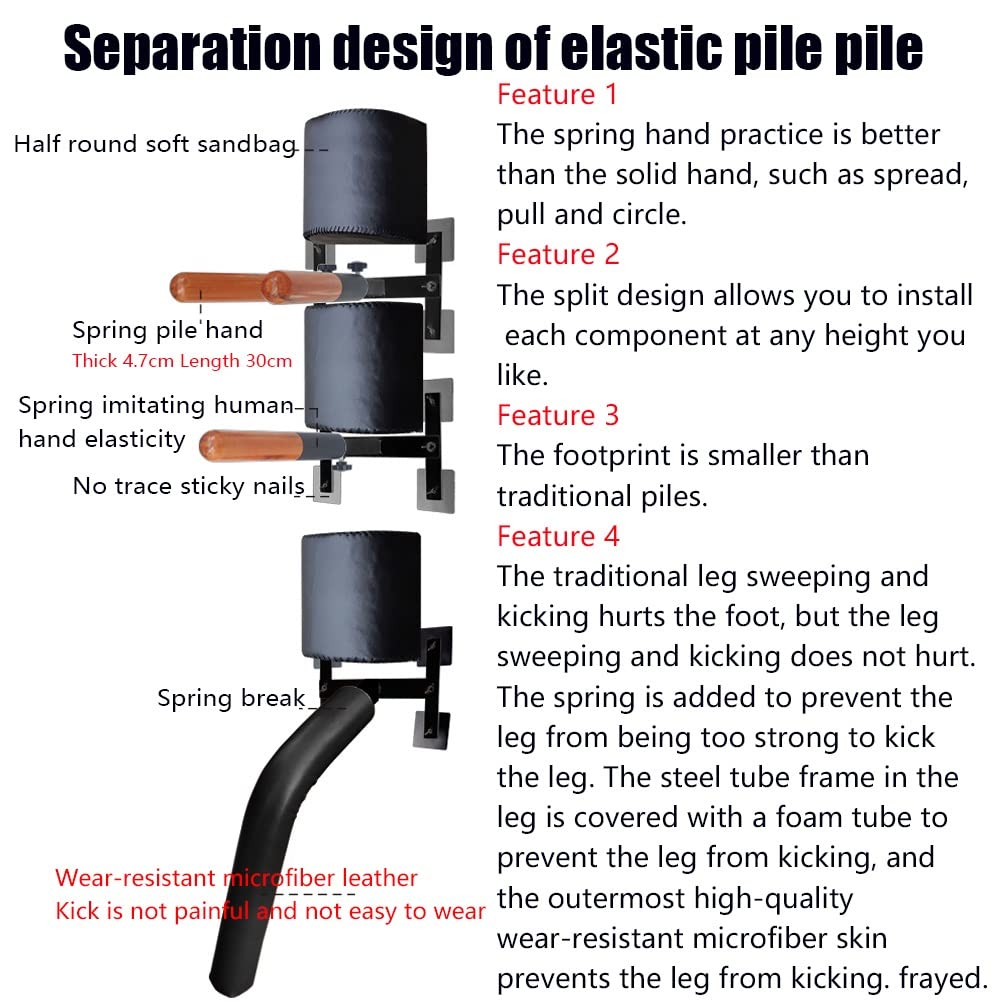 Separation design of elastic pile pile

Half round soft sandbag

Spring pile hand
Thick 4.7cm Length 30cm

Spring imitating human hand elasticity

No trace sticky nails

Spring break

Wear-resistant microfiber leather
Kick is not painful and not easy to wear

Feature 1
The spring hand practice is better than the solid hand, such as spread, pull and circle.

Feature 2
The split design allows you to install each component at any height you like.

Feature 3
The footprint is smaller than traditional piles.

Feature 4
The traditional leg sweeping and kicking hurts the foot, but the leg sweeping and kicking does not hurt. The spring is added to prevent the leg from being too strong to kick the leg. The steel tube frame in the leg is covered with a foam tube to prevent the leg from kicking, and the outermost high-quality wear-resistant microfiber skin prevents the leg from kicking. frayed.