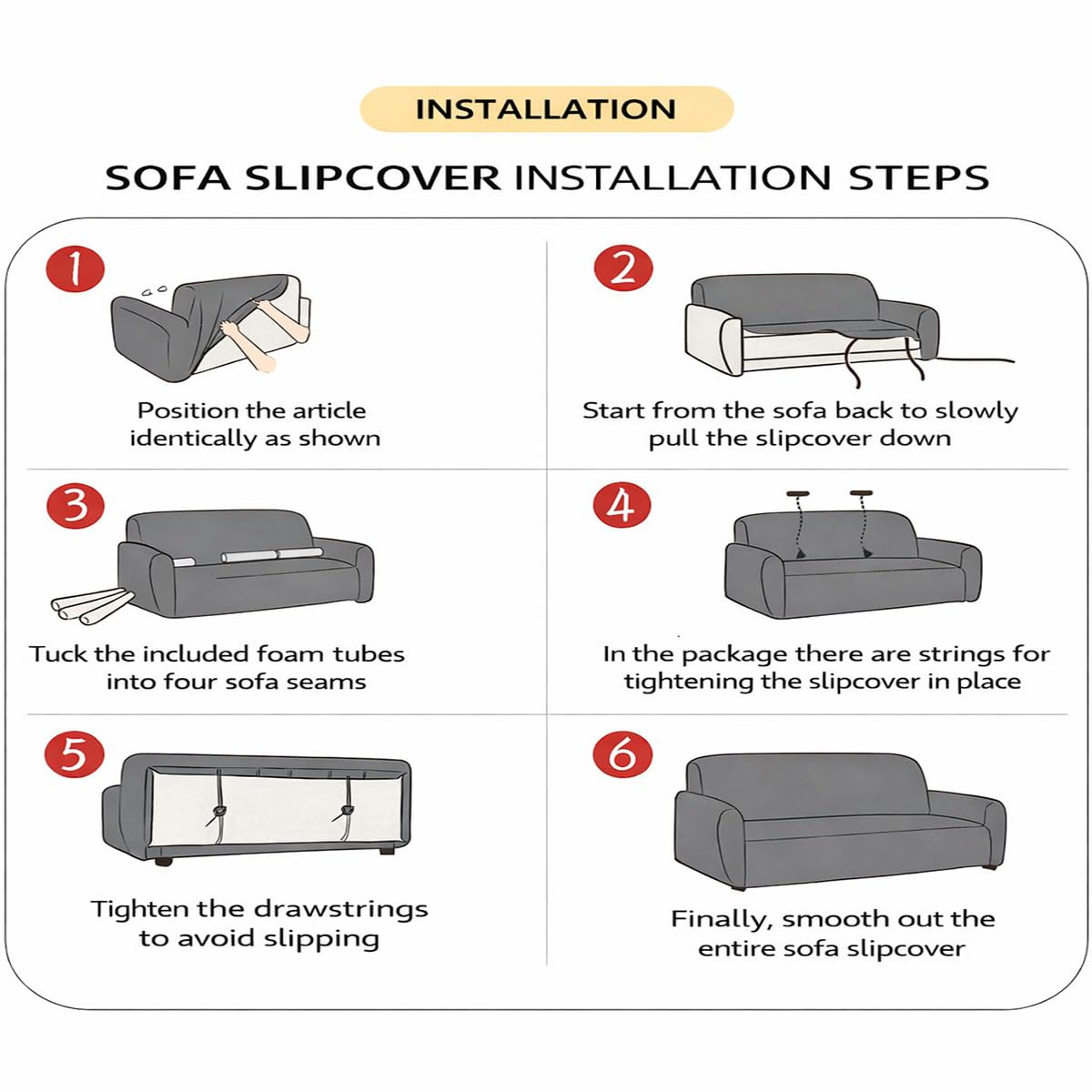 INSTALLATION

SOFA SLIPCOVER INSTALLATION STEPS

1

Position the article identically as shown

2

Start from the sofa back to slowly pull the slipcover down

3

Tuck the included foam tubes into four sofa seams

4

In the package there are strings for tightening the slipcover in place

5

Tighten the drawstrings to avoid slipping

6

Finally, smooth out the entire sofa slipcover