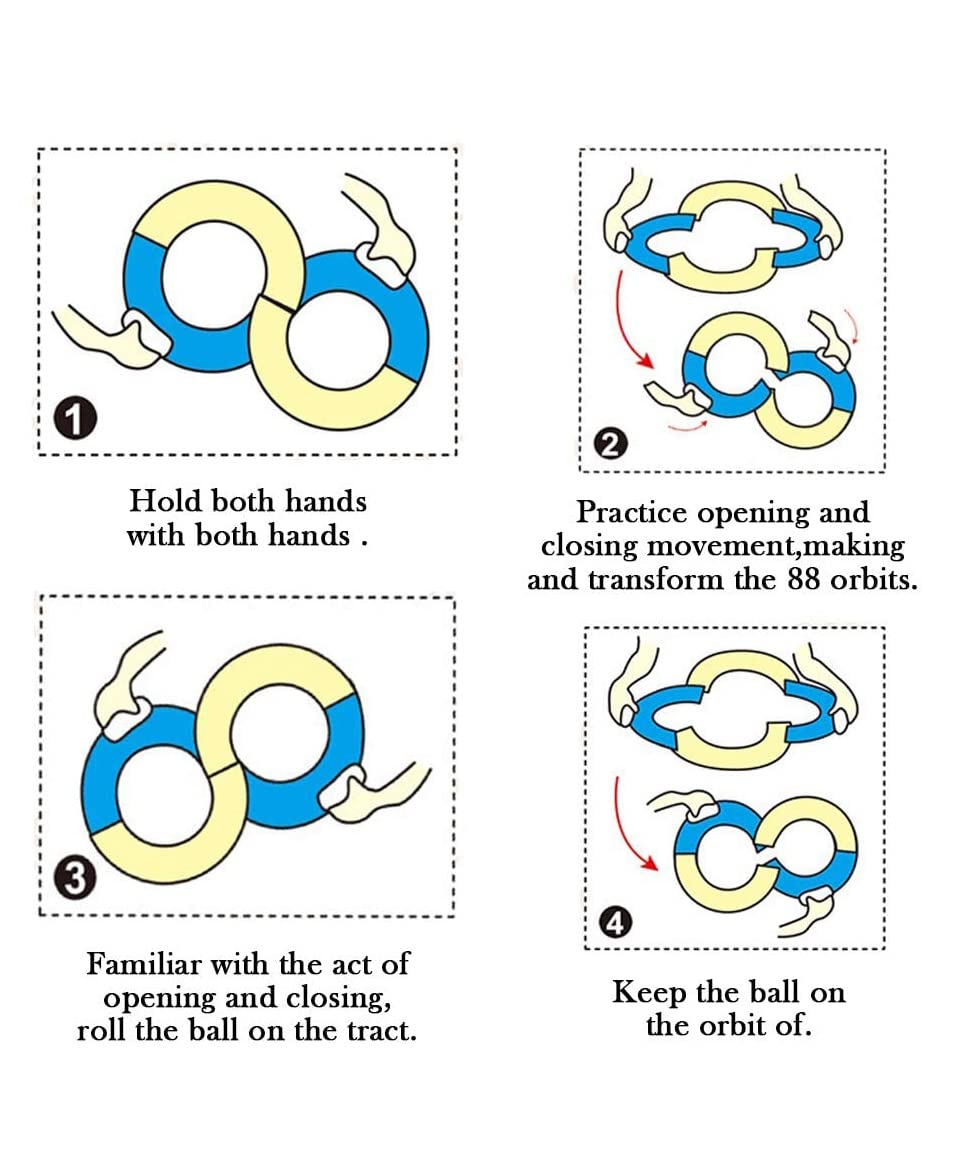 1

Hold both hands with both hands .

2

Practice opening and closing movement,making and transform the 88 orbits.

3

Familiar with the act of opening and closing, roll the ball on the tract.

4

Keep the ball on the orbit of.