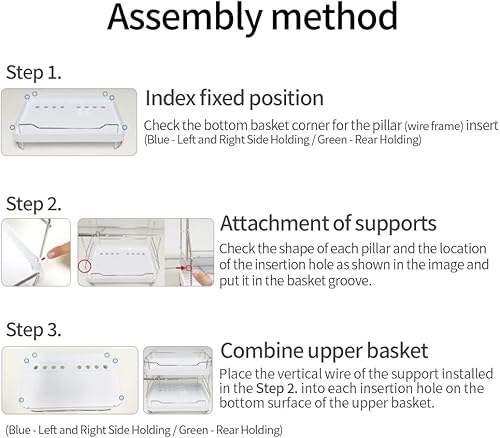 Assembly method

Step 1.

Index fixed position

Check the bottom basket corner for the pillar (wire frame) insert
(Blue - Left and Right Side Holding / Green - Rear Holding)

Step 2.

Attachment of supports

Check the shape of each pillar and the location of the insertion hole as shown in the image and put it in the basket groove.

Step 3.

Combine upper basket

Place the vertical wire of the support installed in the Step 2. into each insertion hole on the bottom surface of the upper basket.

(Blue - Left and Right Side Holding / Green - Rear Holding)