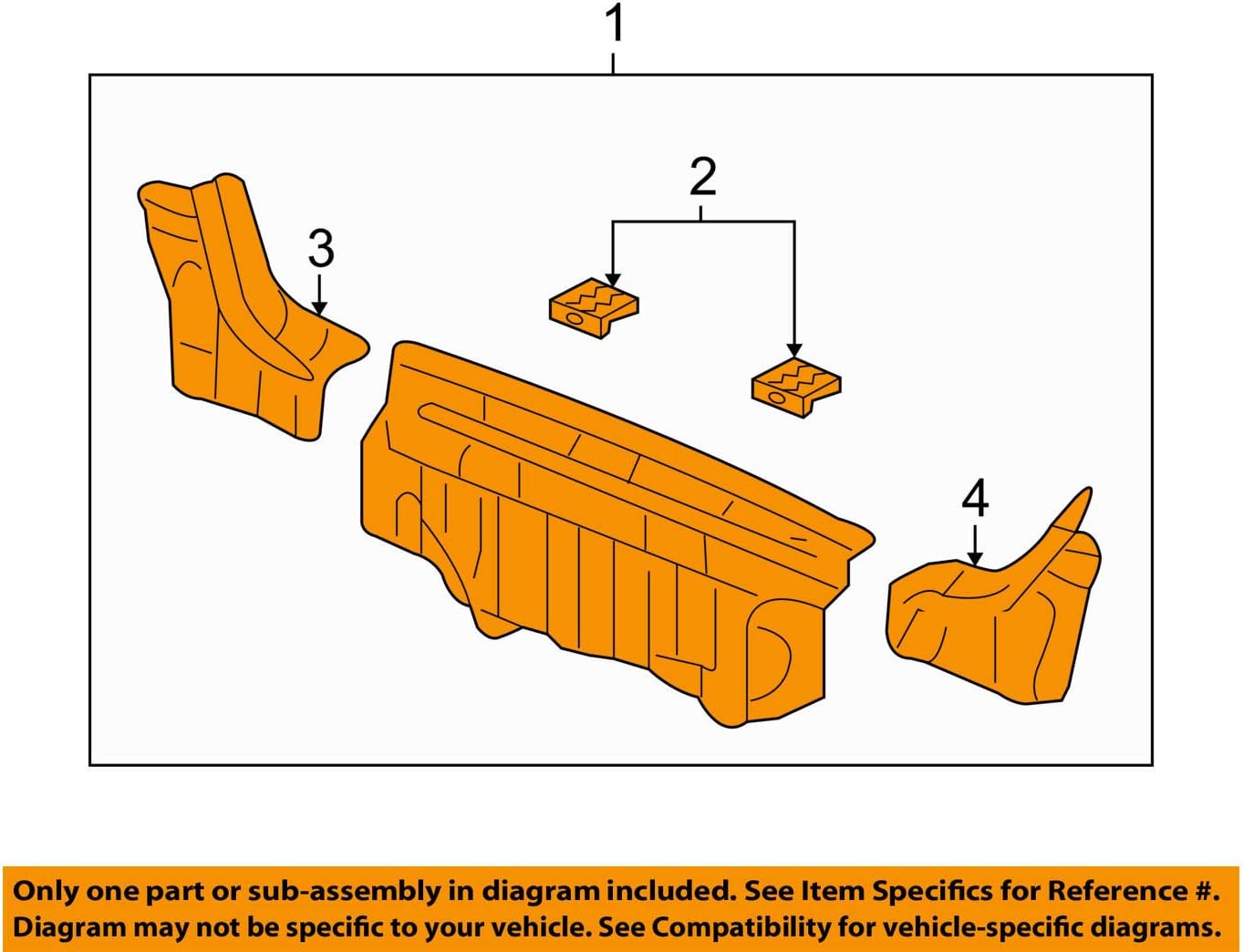 1

2

3

4

Only one part or sub-assembly in diagram included. See Item Specifics for Reference #.
Diagram may not be specific to your vehicle. See Compatibility for vehicle-specific diagrams.