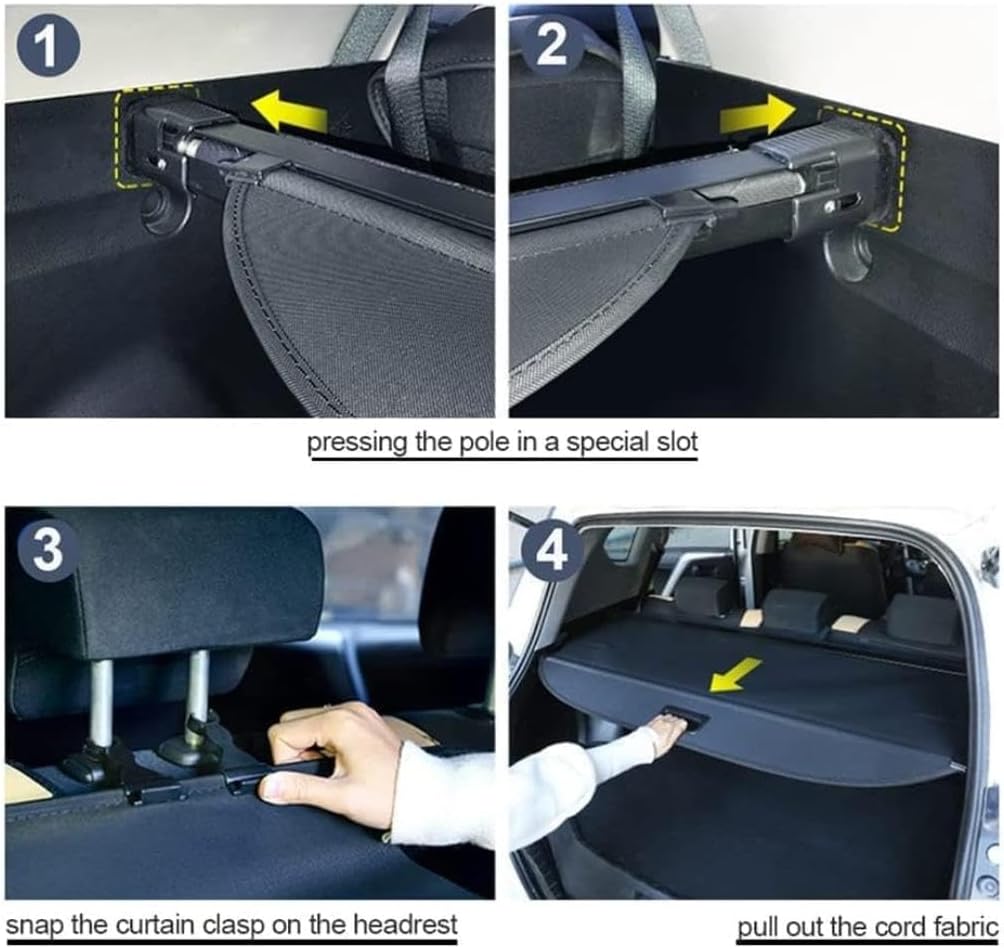 1

2

pressing the pole in a special slot

3

4

snap the curtain clasp on the headrest

pull out the cord fabric