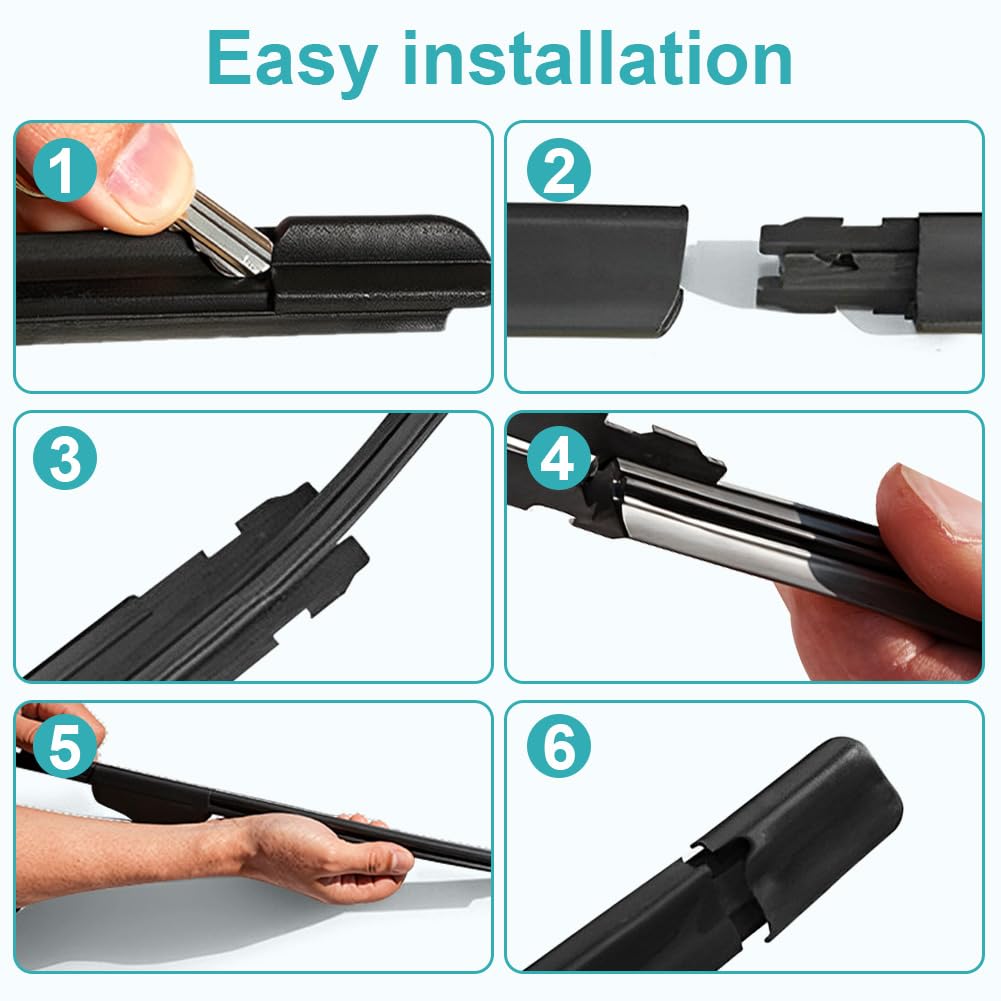 Easy installation

1

2

3

4

5

6