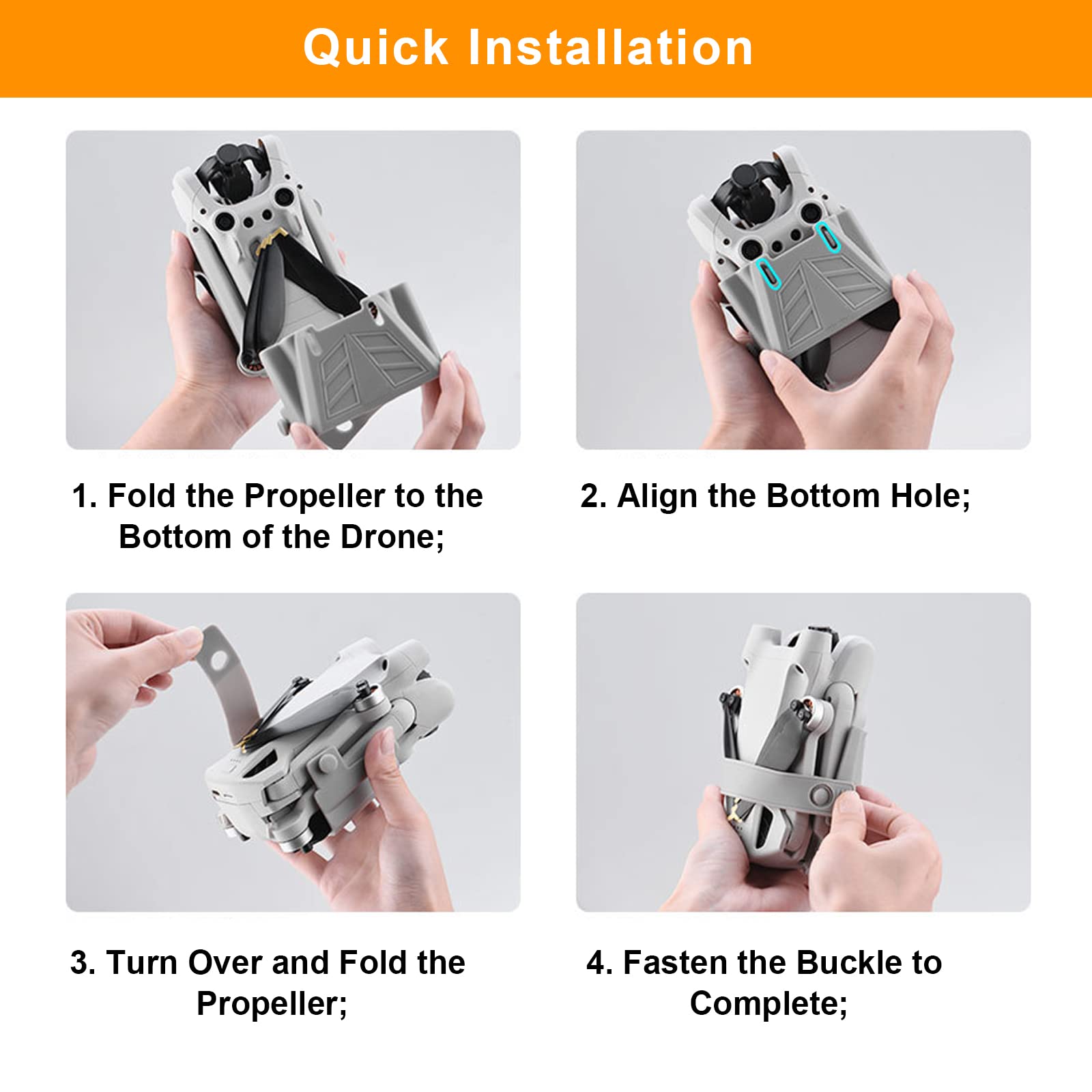 Quick Installation

1. Fold the Propeller to the Bottom of the Drone;

2. Align the Bottom Hole;

3. Turn Over and Fold the Propeller;

4. Fasten the Buckle to Complete;