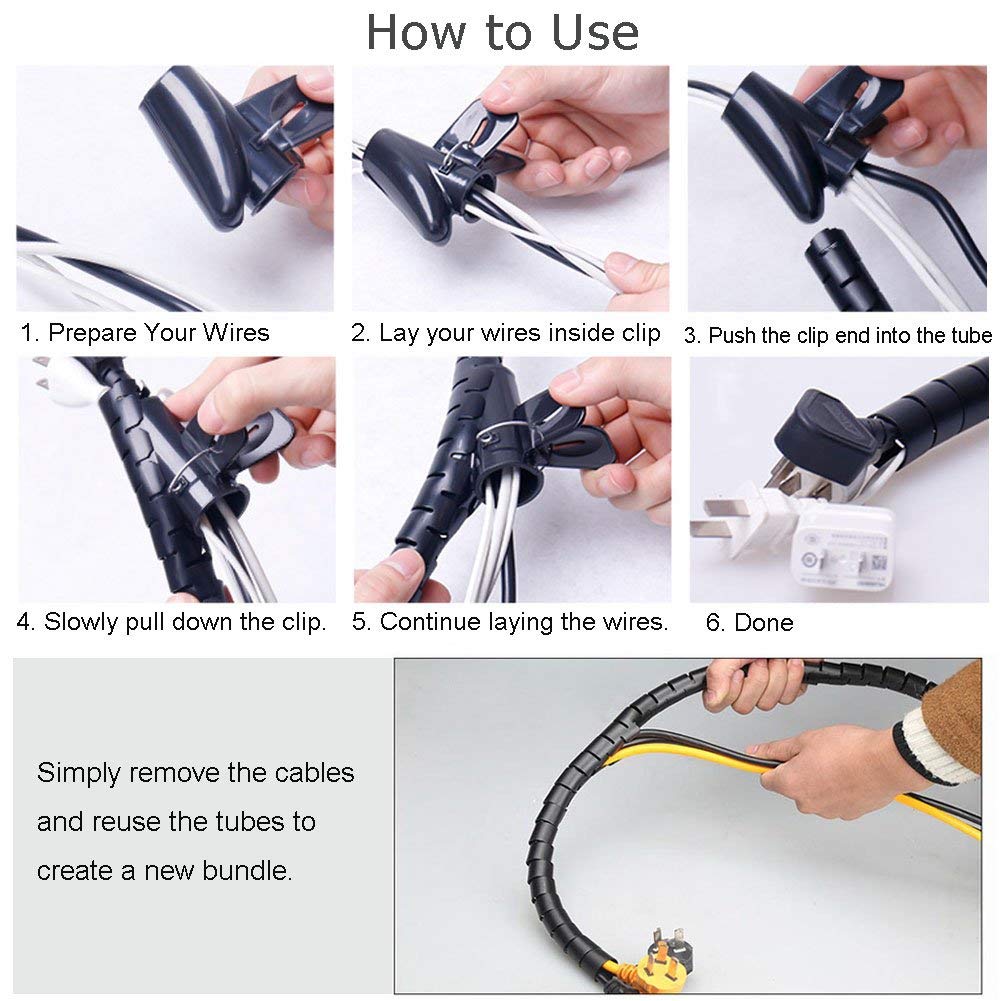 How to Use

1. Prepare Your Wires

2. Lay your wires inside clip

3. Push the clip end into the tube

4. Slowly pull down the clip.

5. Continue laying the wires.

6. Done

Simply remove the cables and reuse the tubes to create a new bundle.