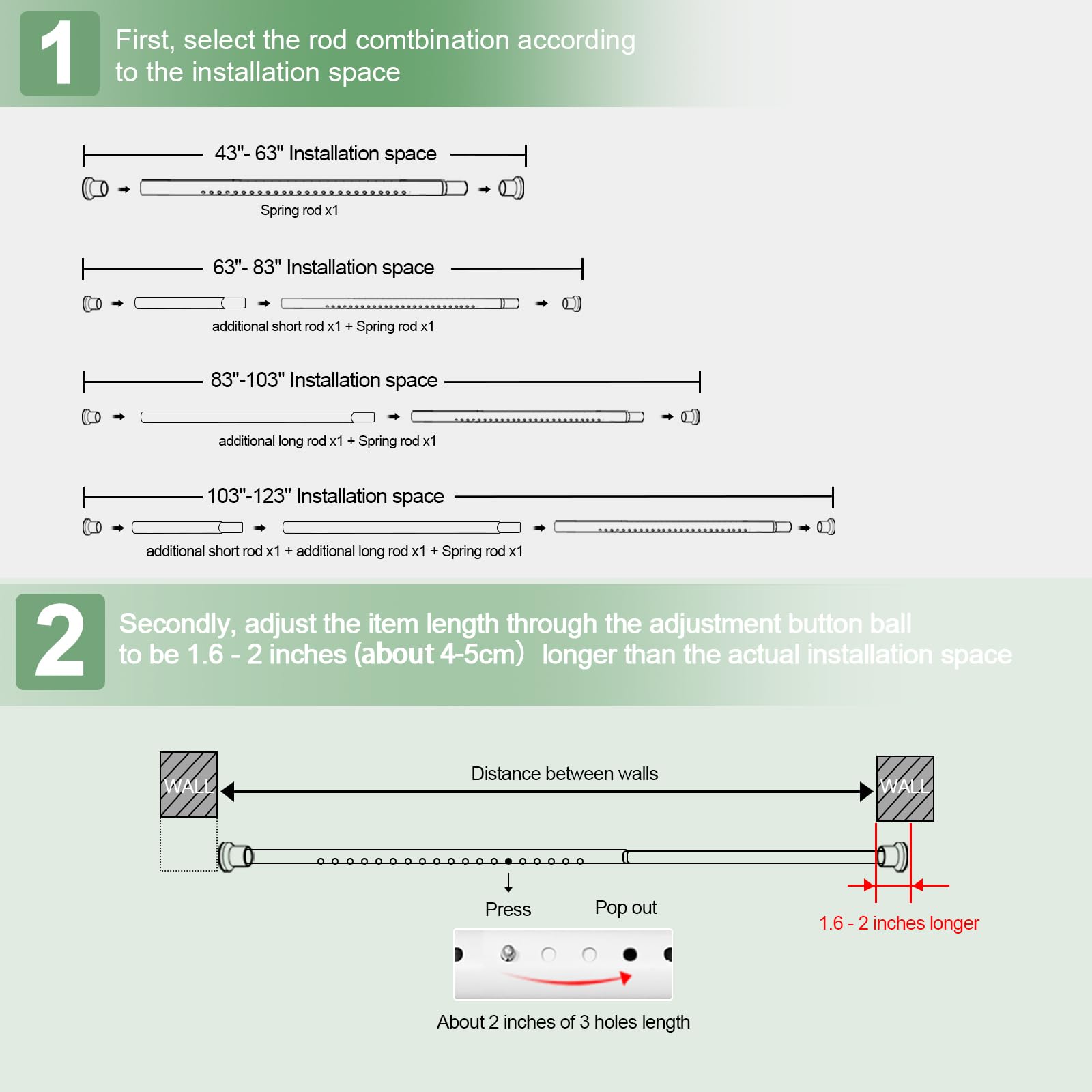 1

First, select the rod comtbination according to the installation space

43"- 63" Installation space

Spring rod x1

63"- 83" Installation space

additional short rod x1 + Spring rod x1

83"-103" Installation space

additional long rod x1 + Spring rod x1

103"-123" Installation space

additional short rod x1 + additional long rod x1 + Spring rod x1

2

Secondly, adjust the item length through the adjustment button ball to be 1.6 - 2 inches (about 4-5cm) longer than the actual installation space

WALL

Distance between walls

WALL

Press

Pop out

1.6 - 2 inches longer

About 2 inches of 3 holes length