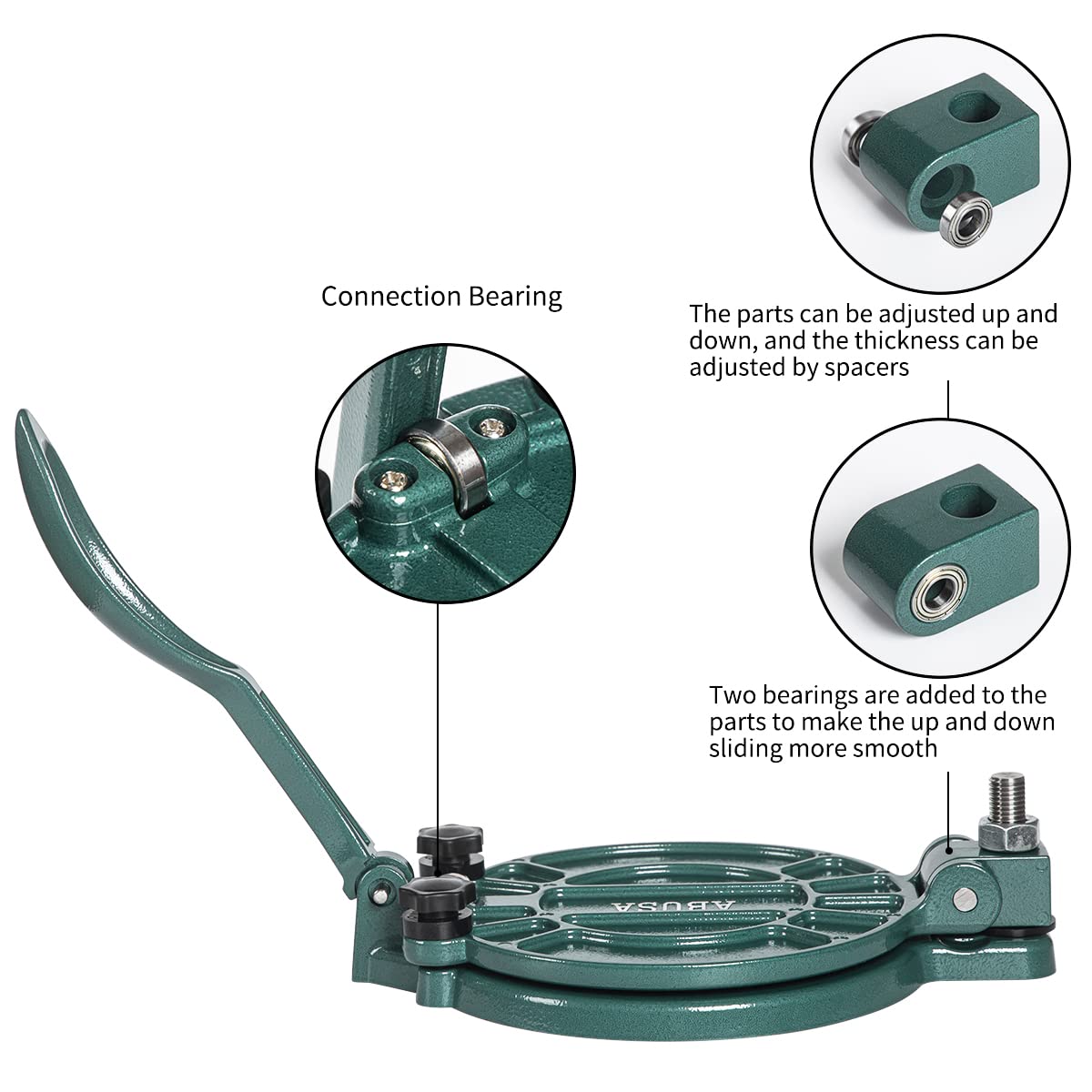 Connection Bearing

The parts can be adjusted up and down, and the thickness can be adjusted by spacers

Two bearings are added to the parts to make the up and down sliding more smooth

ABUSA