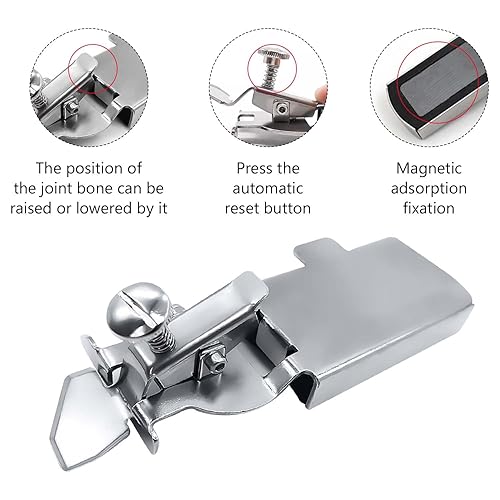 The position of the joint bone can be raised or lowered by it

Press the automatic reset button

Magnetic adsorption fixation