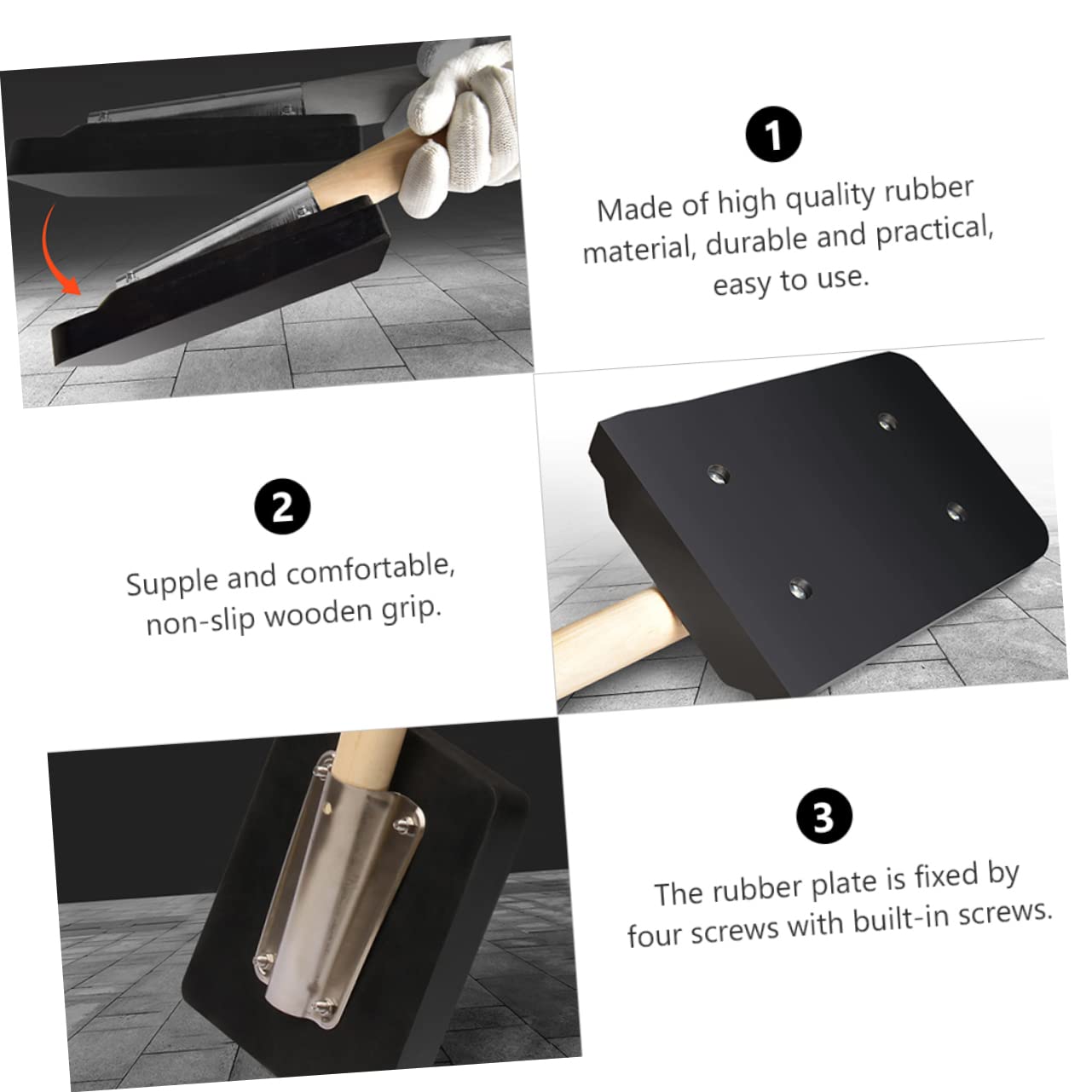 1

Made of high quality rubber material, durable and practical, easy to use.

2

Supple and comfortable, non-slip wooden grip.

3

The rubber plate is fixed by four screws with built-in screws.