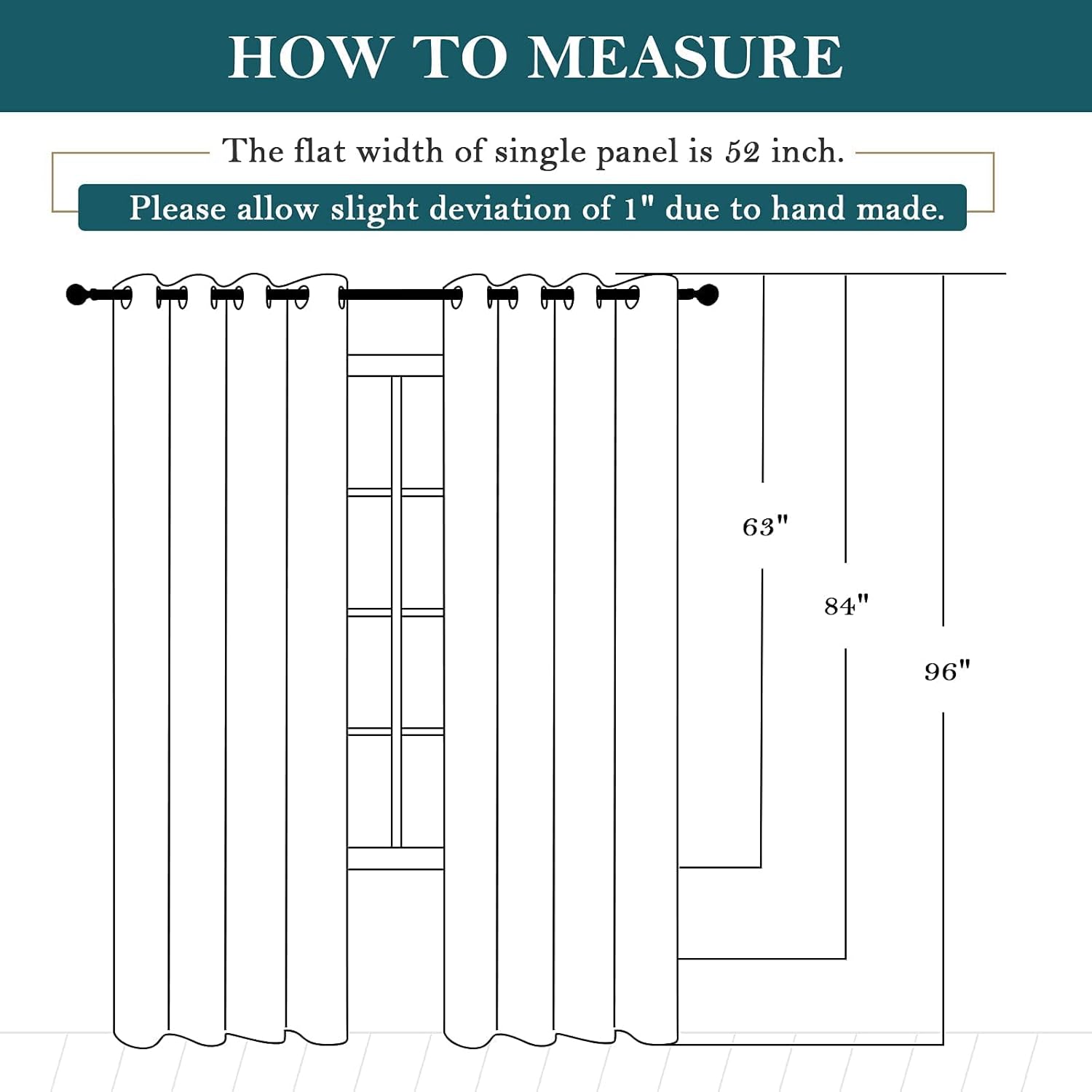 HOW TO MEASURE

The flat width of single panel is 52 inch.

Please allow slight deviation of 1" due to hand made.

63"

84"

96"