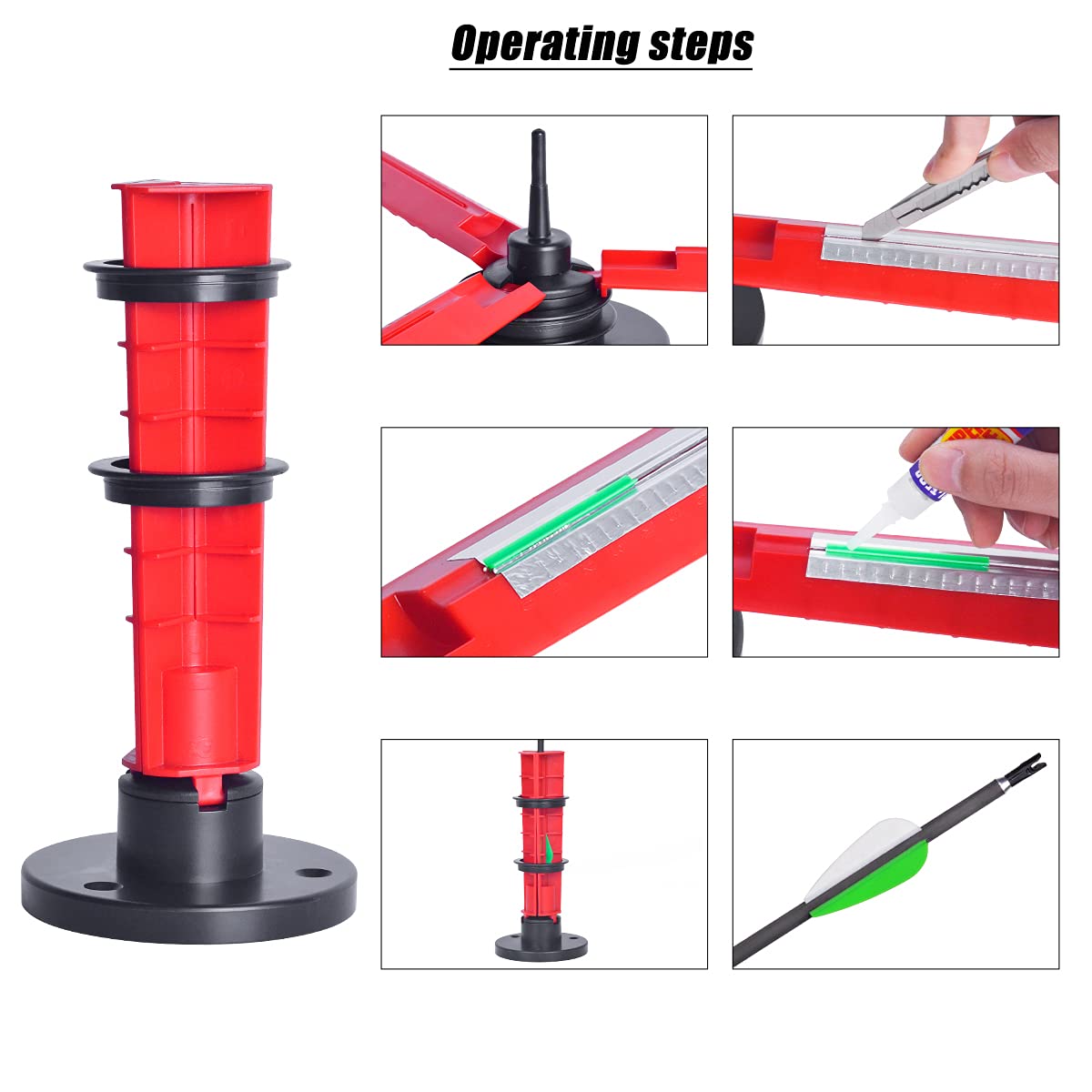 Operating steps