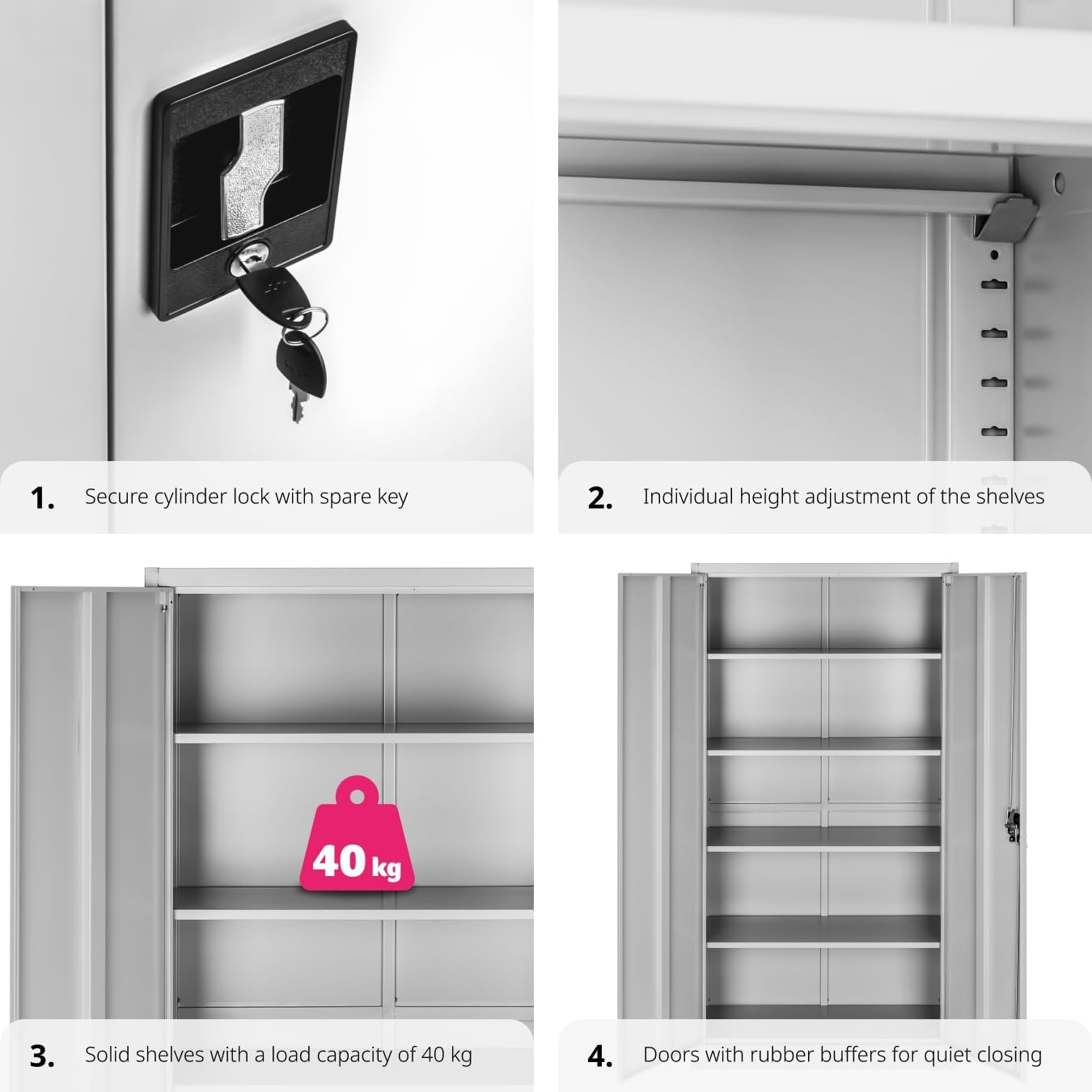 1. Secure cylinder lock with spare key

2. Individual height adjustment of the shelves

40 kg

3. Solid shelves with a load capacity of 40 kg

4. Doors with rubber buffers for quiet closing