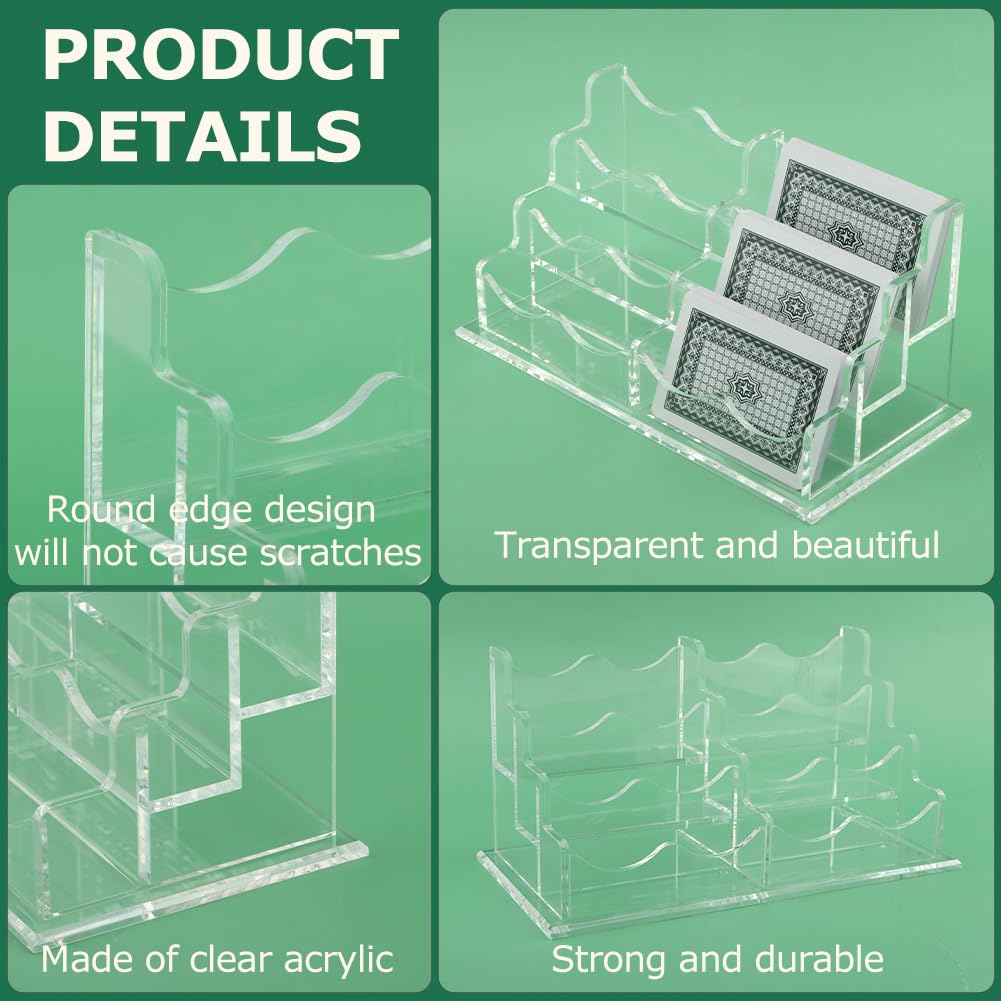 PRODUCT DETAILS

Round edge design will not cause scratches

Transparent and beautiful

Made of clear acrylic

Strong and durable