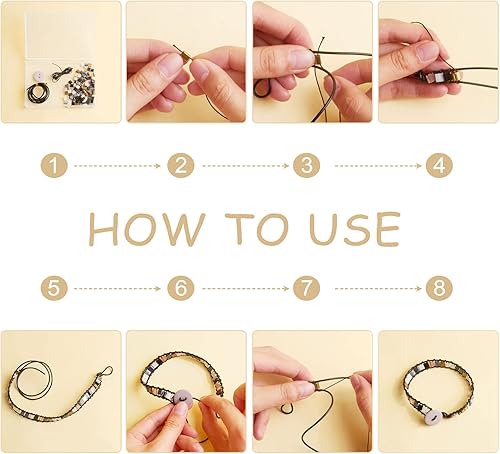 1
2
3
4

HOW TO USE

5
6
7
8