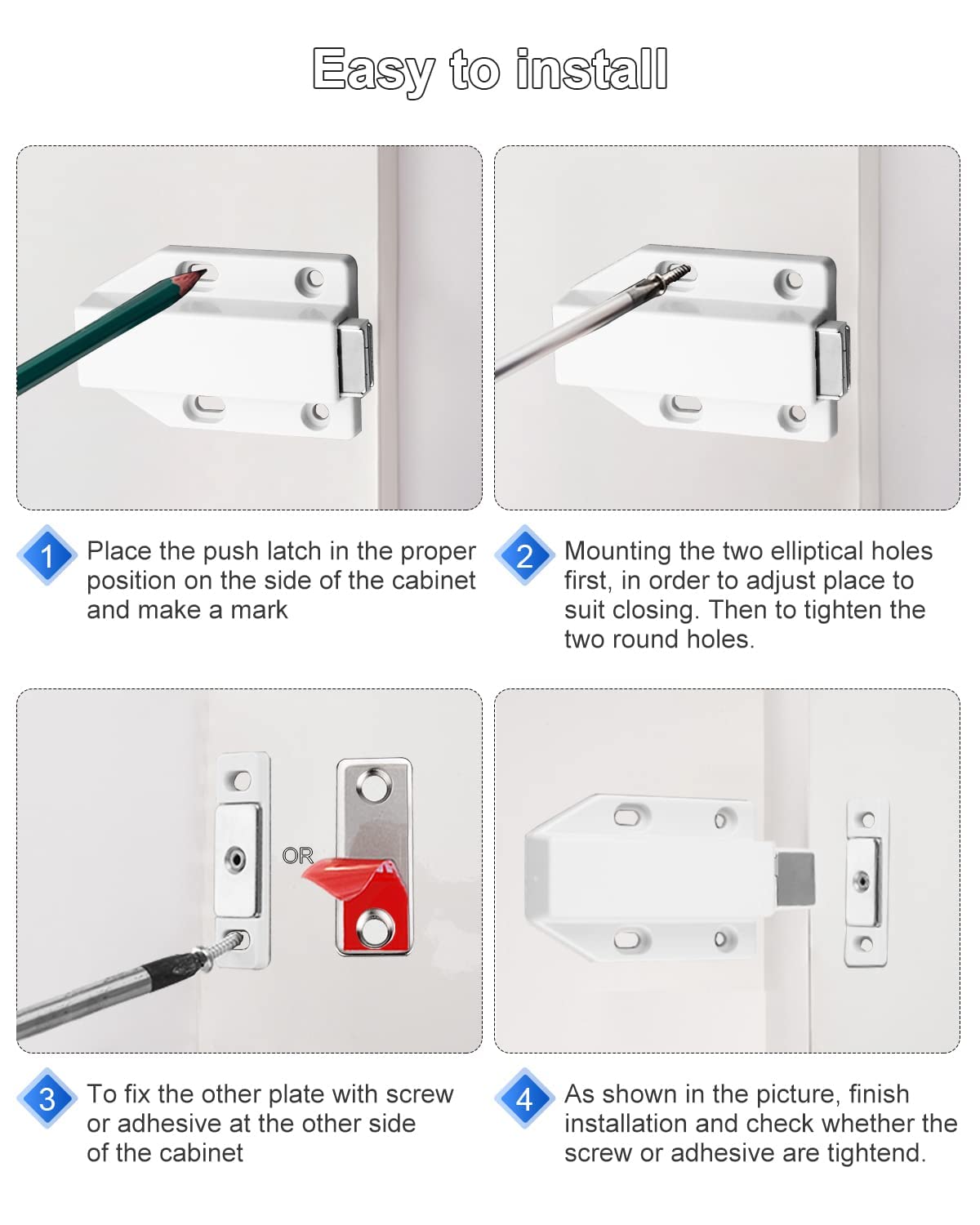 Easy to install

1 Place the push latch in the proper position on the side of the cabinet and make a mark

2 Mounting the two elliptical holes first, in order to adjust place to suit closing. Then to tighten the two round holes.

OR

3 To fix the other plate with screw or adhesive at the other side of the cabinet

4 As shown in the picture, finish installation and check whether the screw or adhesive are tightend.