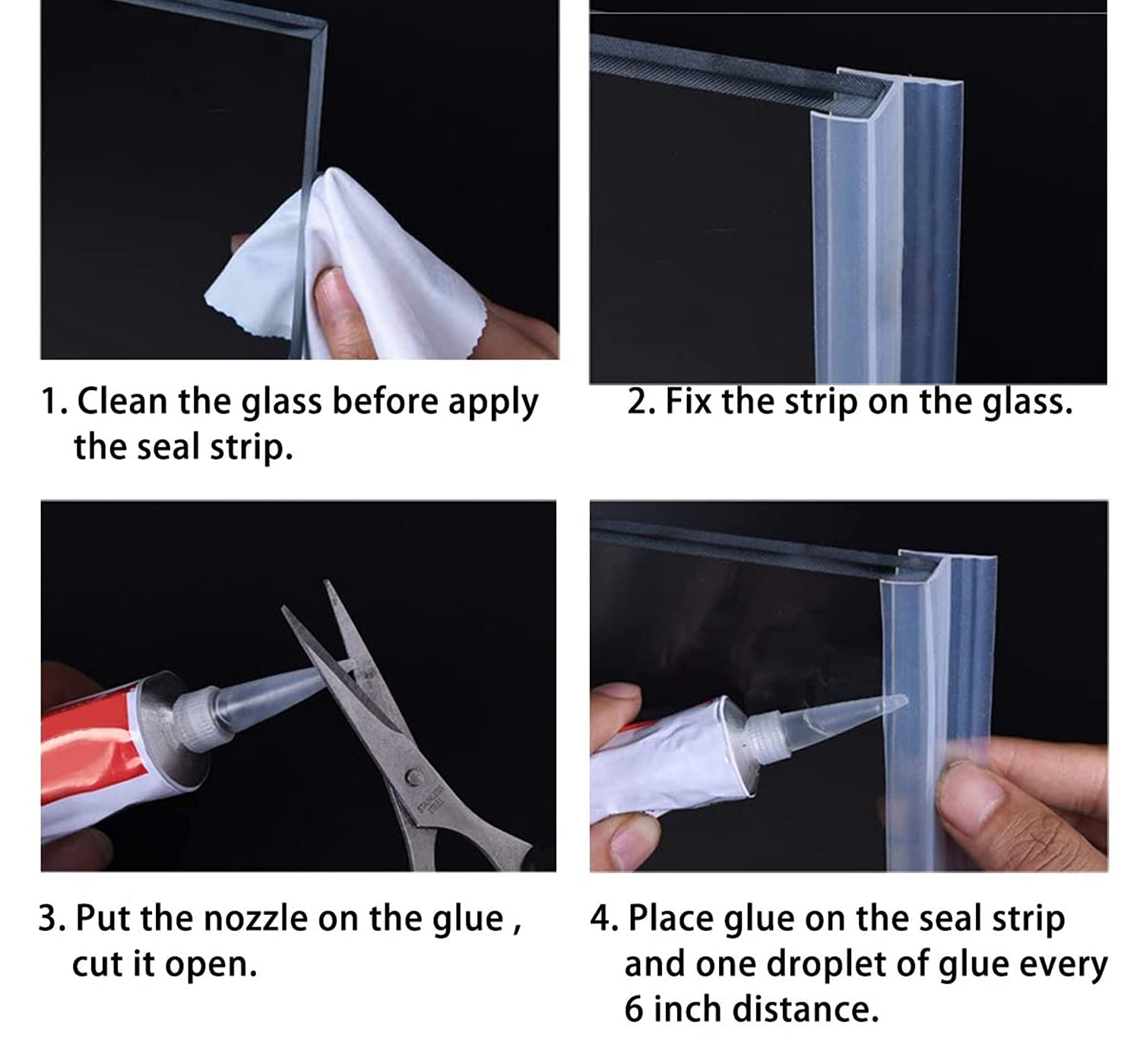 1. Clean the glass before apply the seal strip.

2. Fix the strip on the glass.

3. Put the nozzle on the glue , cut it open.

4. Place glue on the seal strip and one droplet of glue every 6 inch distance.