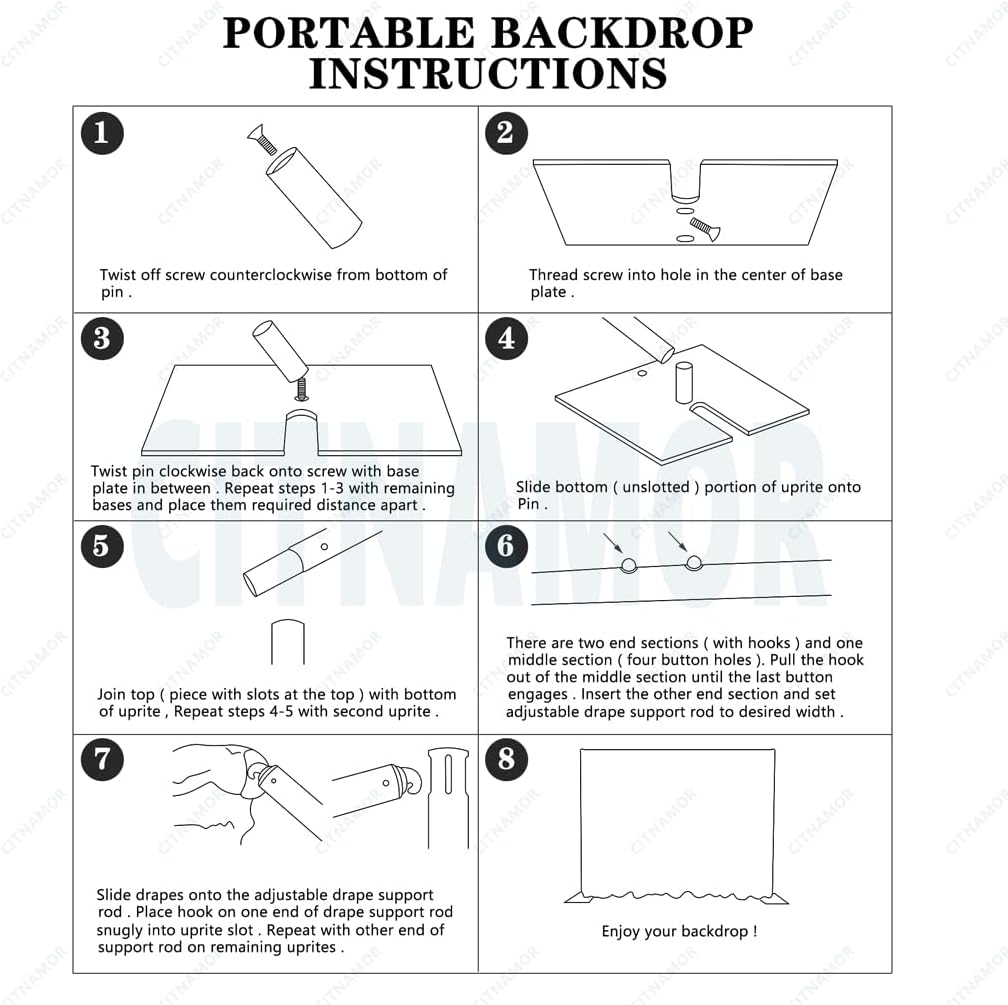 PORTABLE BACKDROP INSTRUCTIONS

1

Twist off screw counterclockwise from bottom of pin .

2

Thread screw into hole in the center of base plate .

3

Twist pin clockwise back onto screw with base plate in between . Repeat steps 1-3 with remaining bases and place them required distance apart .

4

Slide bottom ( unslotted ) portion of uprite onto Pin .

5

Join top ( piece with slots at the top ) with bottom of uprite , Repeat steps 4-5 with second uprite .

6

There are two end sections ( with hooks ) and one middle section ( four button holes ). Pull the hook out of the middle section until the last button engages . Insert the other end section and set adjustable drape support rod to desired width .

7

Slide drapes onto the adjustable drape support rod . Place hook on one end of drape support rod snugly into uprite slot . Repeat with other end of support rod on remaining uprites .

8

Enjoy your backdrop !

CITNAMOR